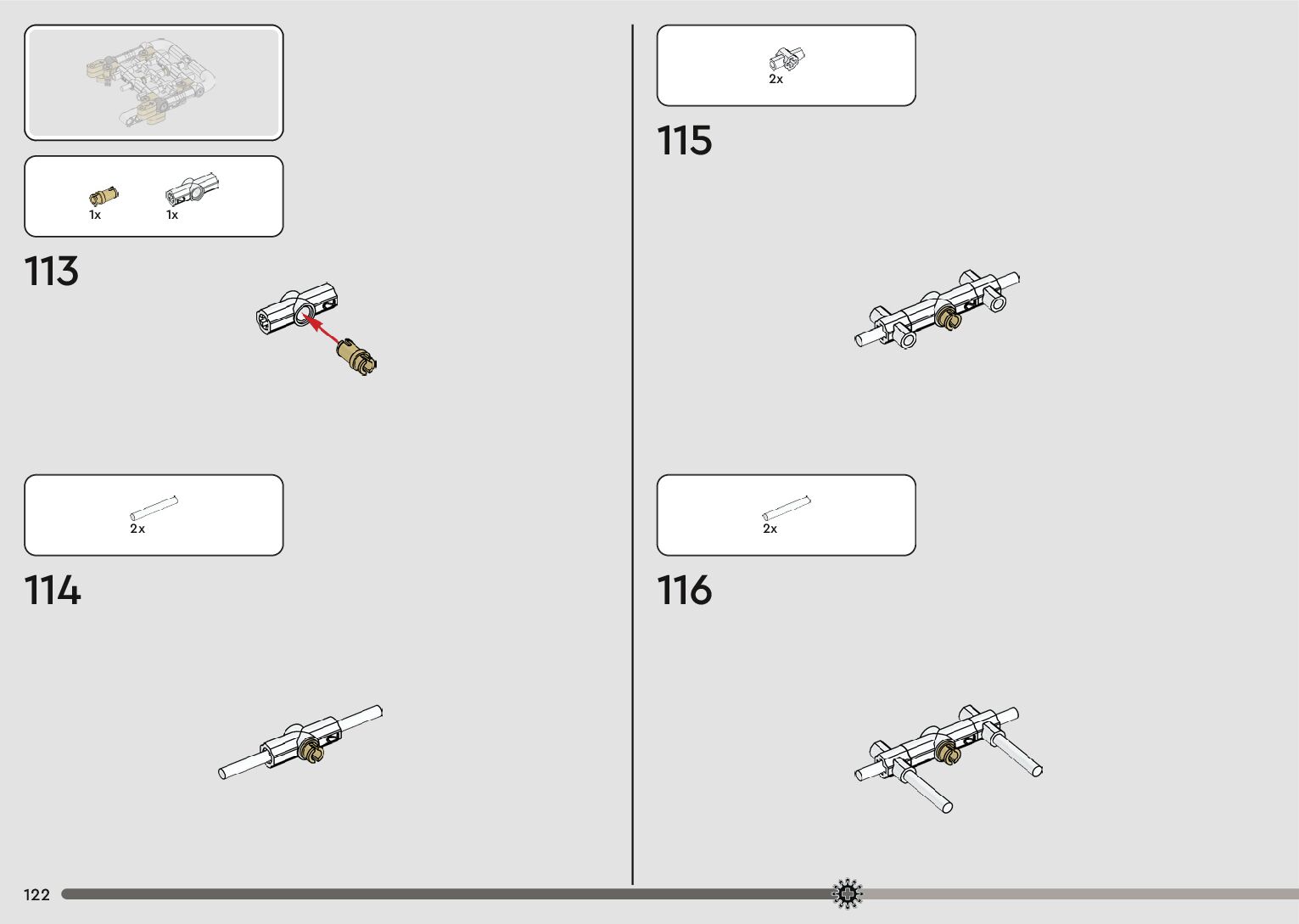 1x 1x

113

2x

114

2x

115

2x

116

122