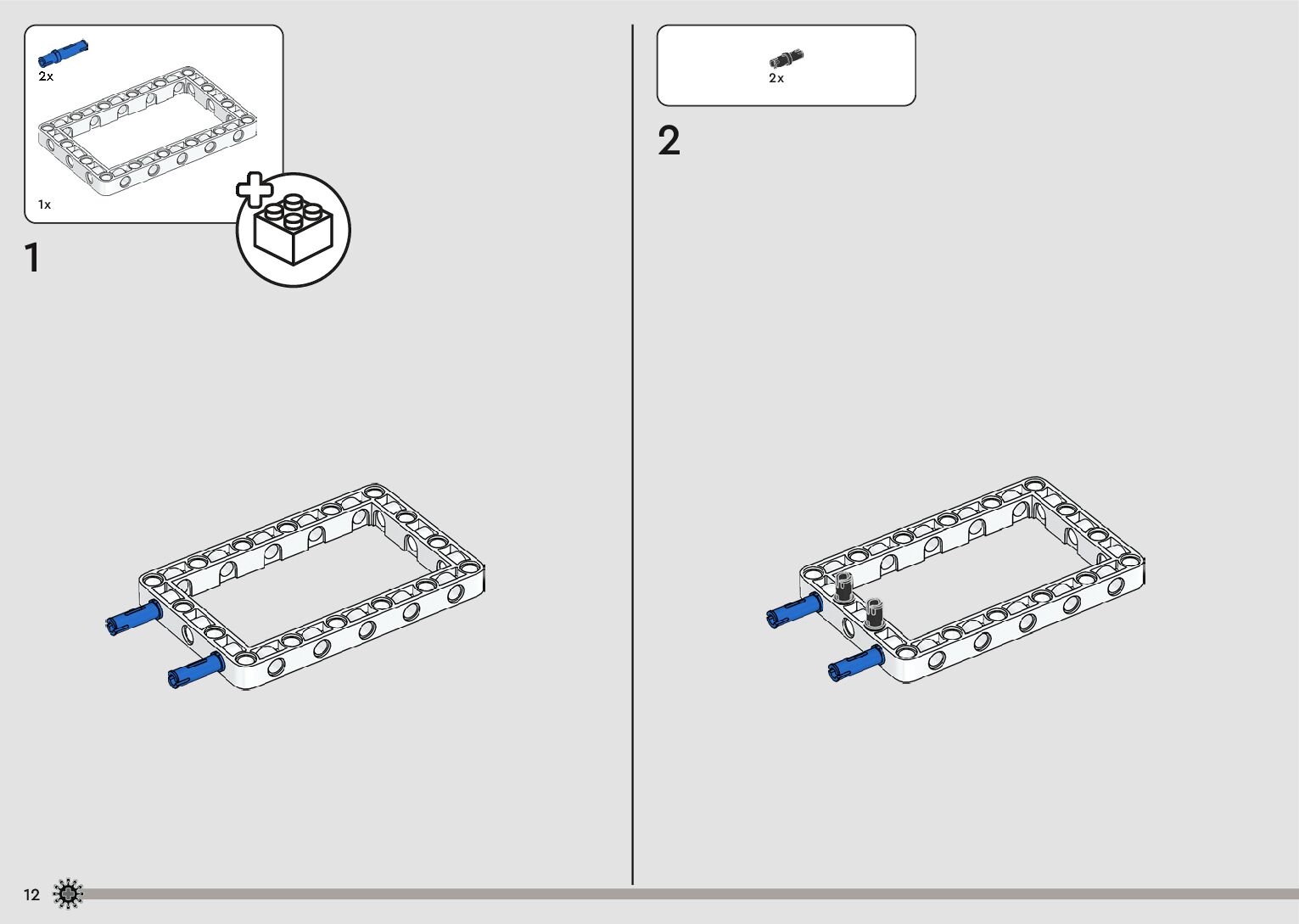 2x

1x

1

2x

2

12