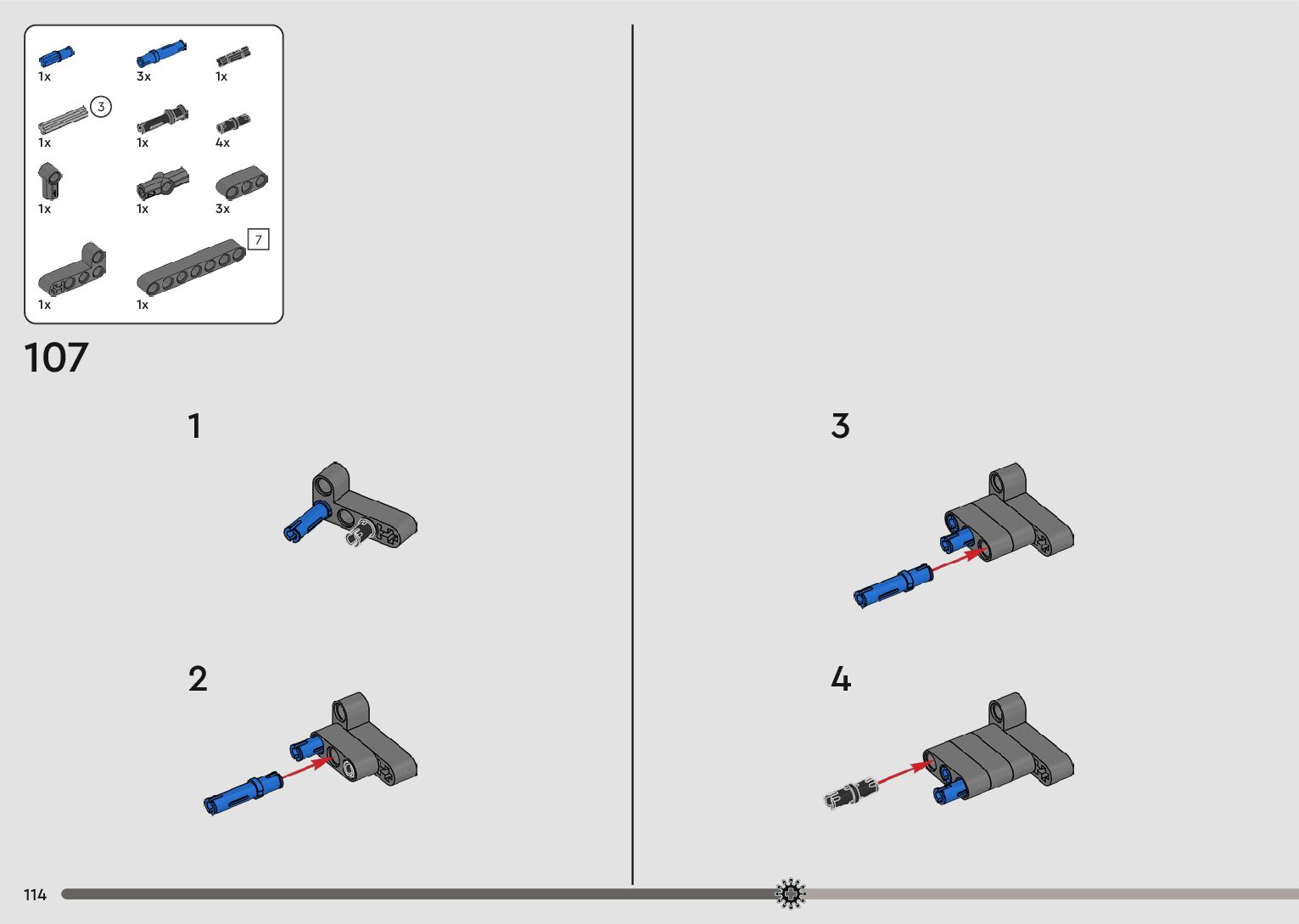 1x
3x
1x
3
1x
1x
4x
1x
1x
3x
7
1x
1x

107

1

2

3

4

114