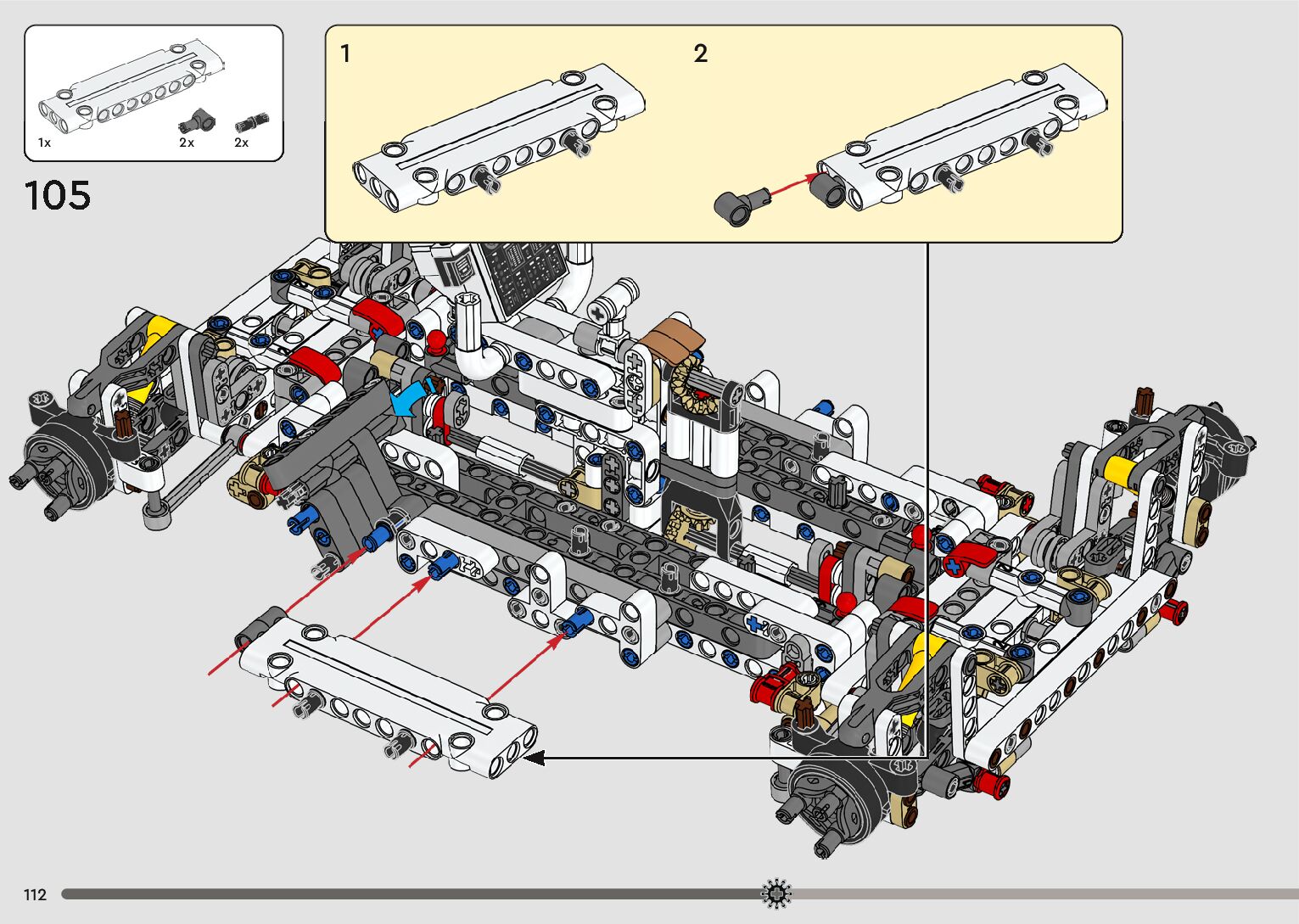 1x
2x
2x

105

1

2

112