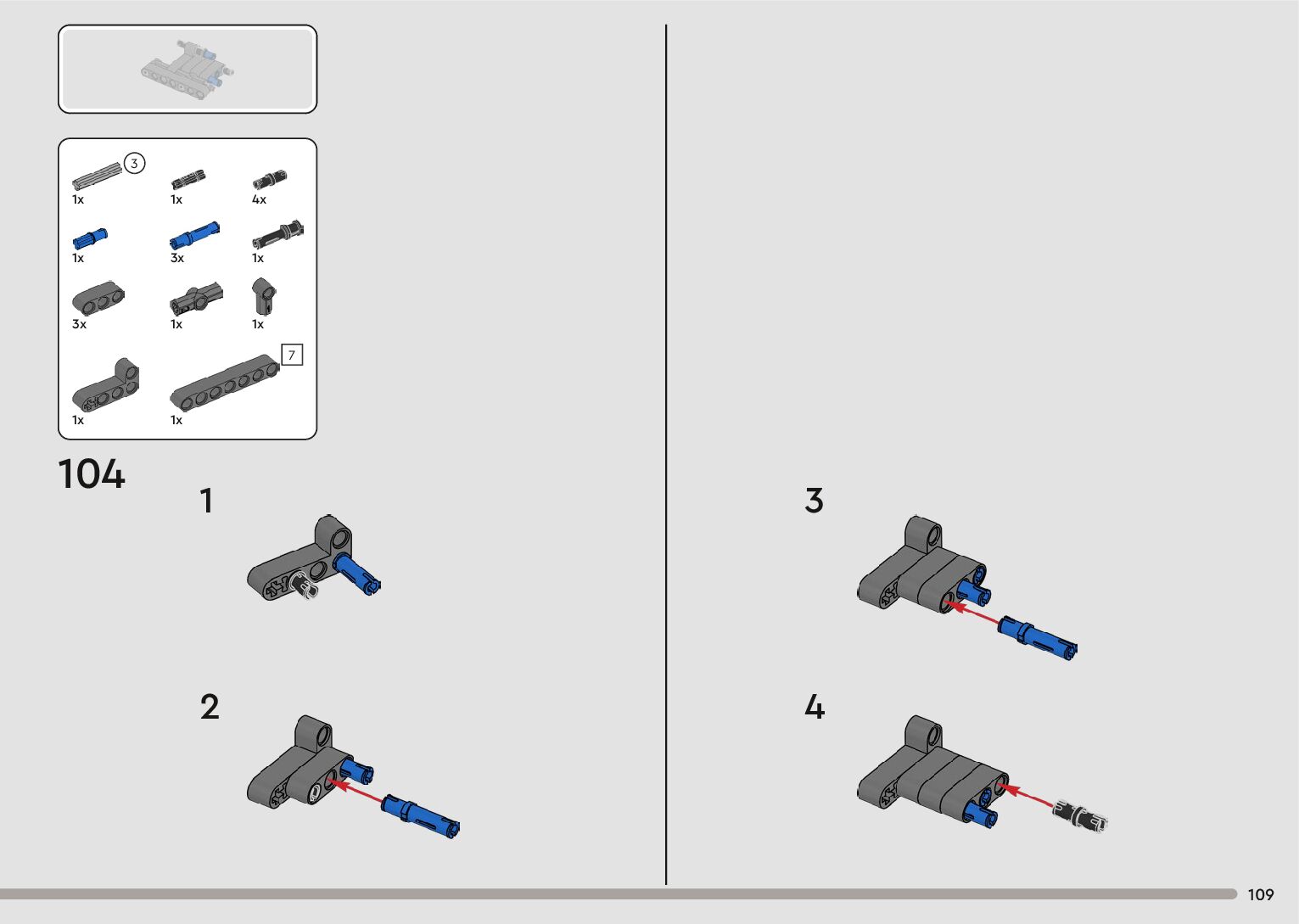 3
1x
1x
4x
1x
3x
1x
3x
1x
1x
7
1x
1x

104

1

2

3

4

109