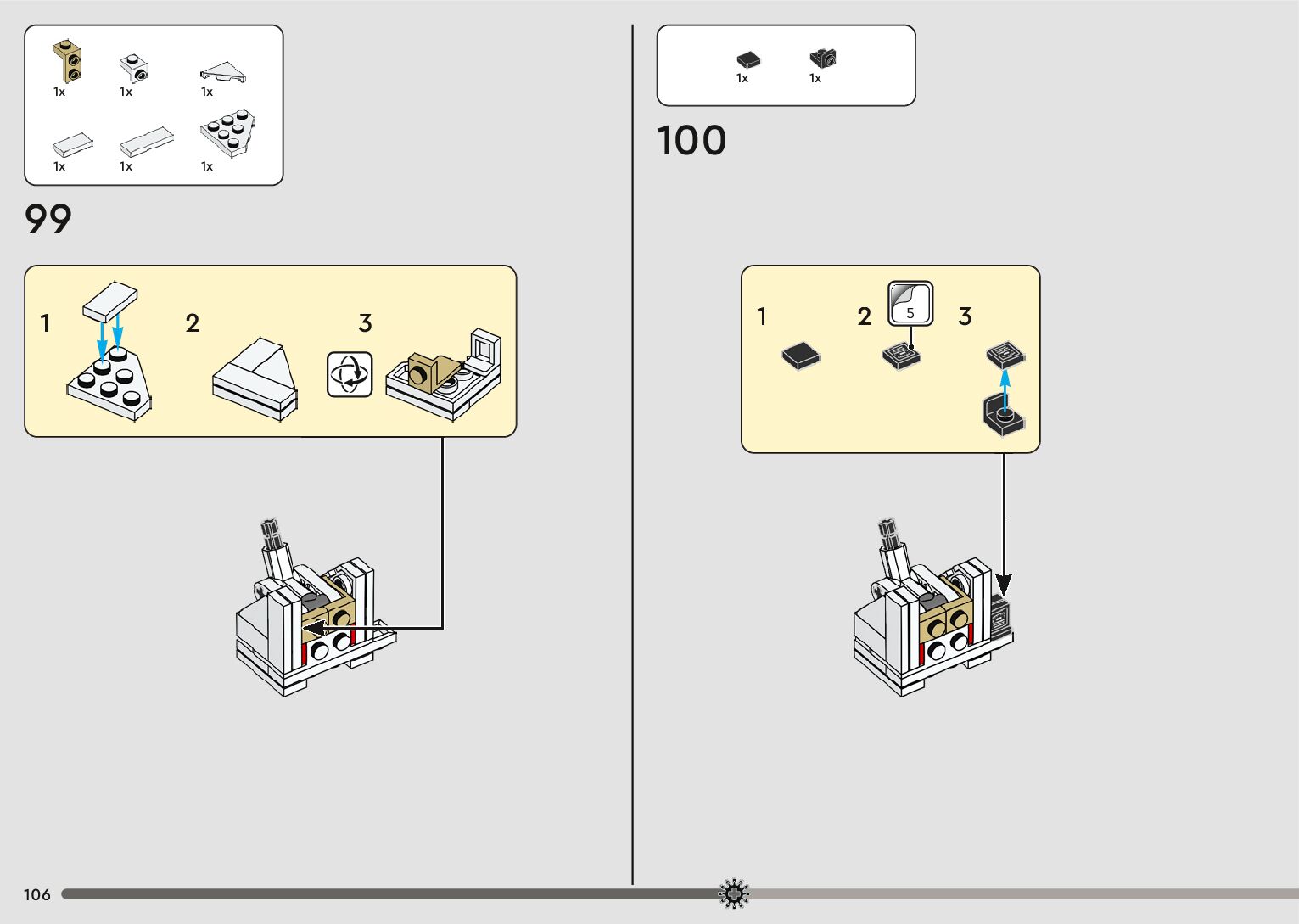 1x 1x 1x
1x 1x 1x

99

1
2
3

1x 1x

100

1
2
5
3

106