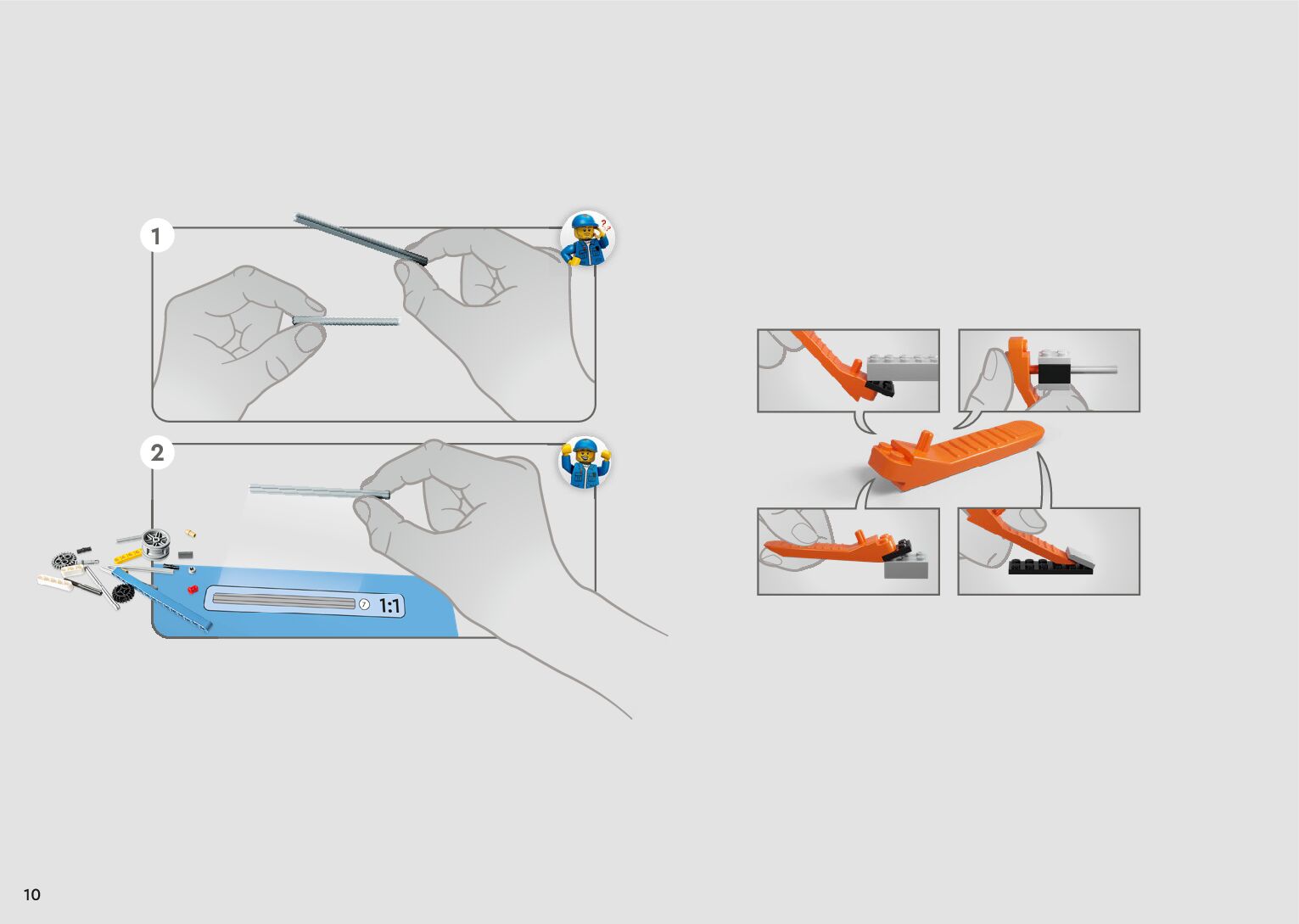 1

?
?

2

7

1:1

10