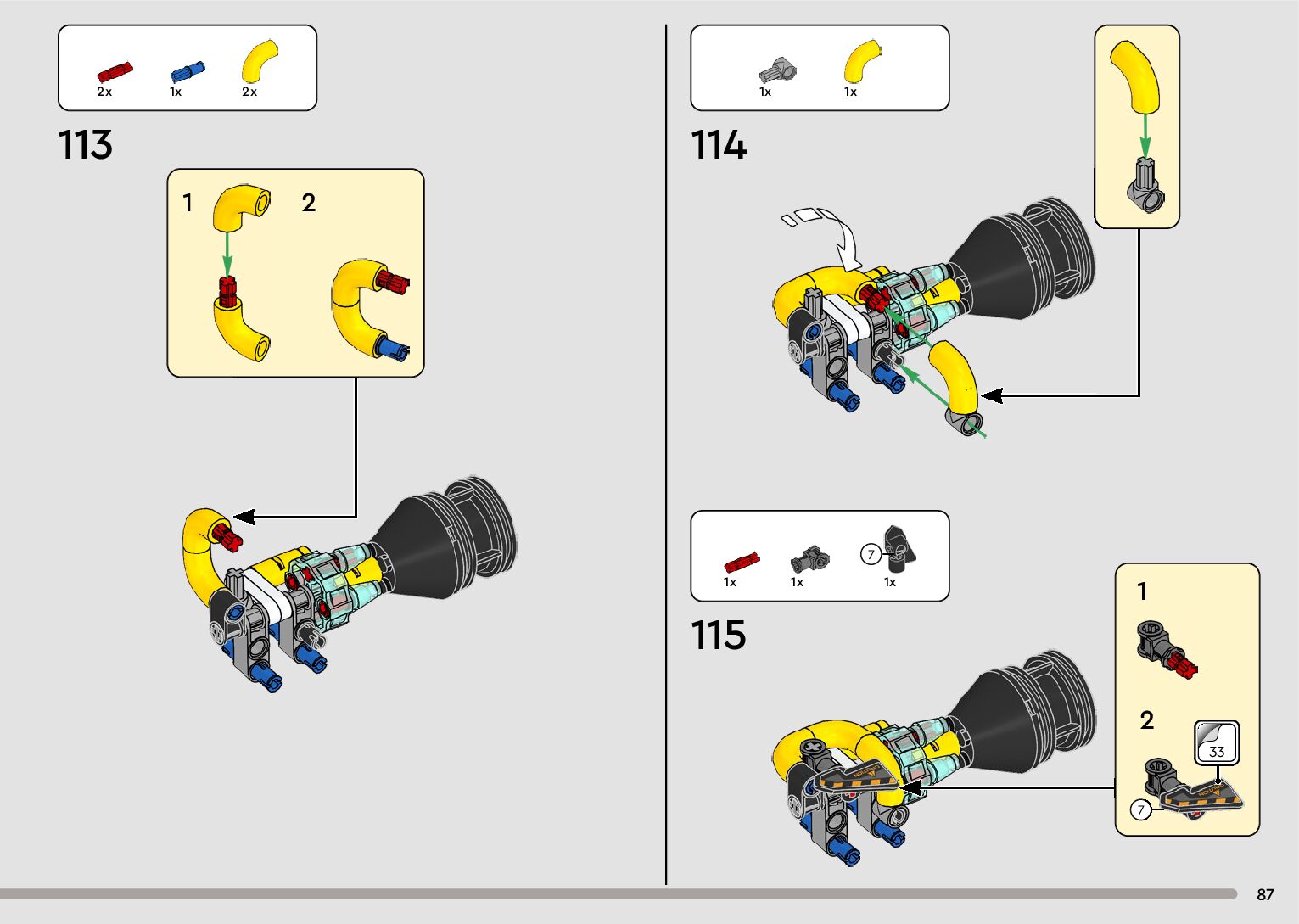 2x 1x 2x

113

1 2

1x 1x

114

1x 1x 7 1x

115

1

2

33

7

87