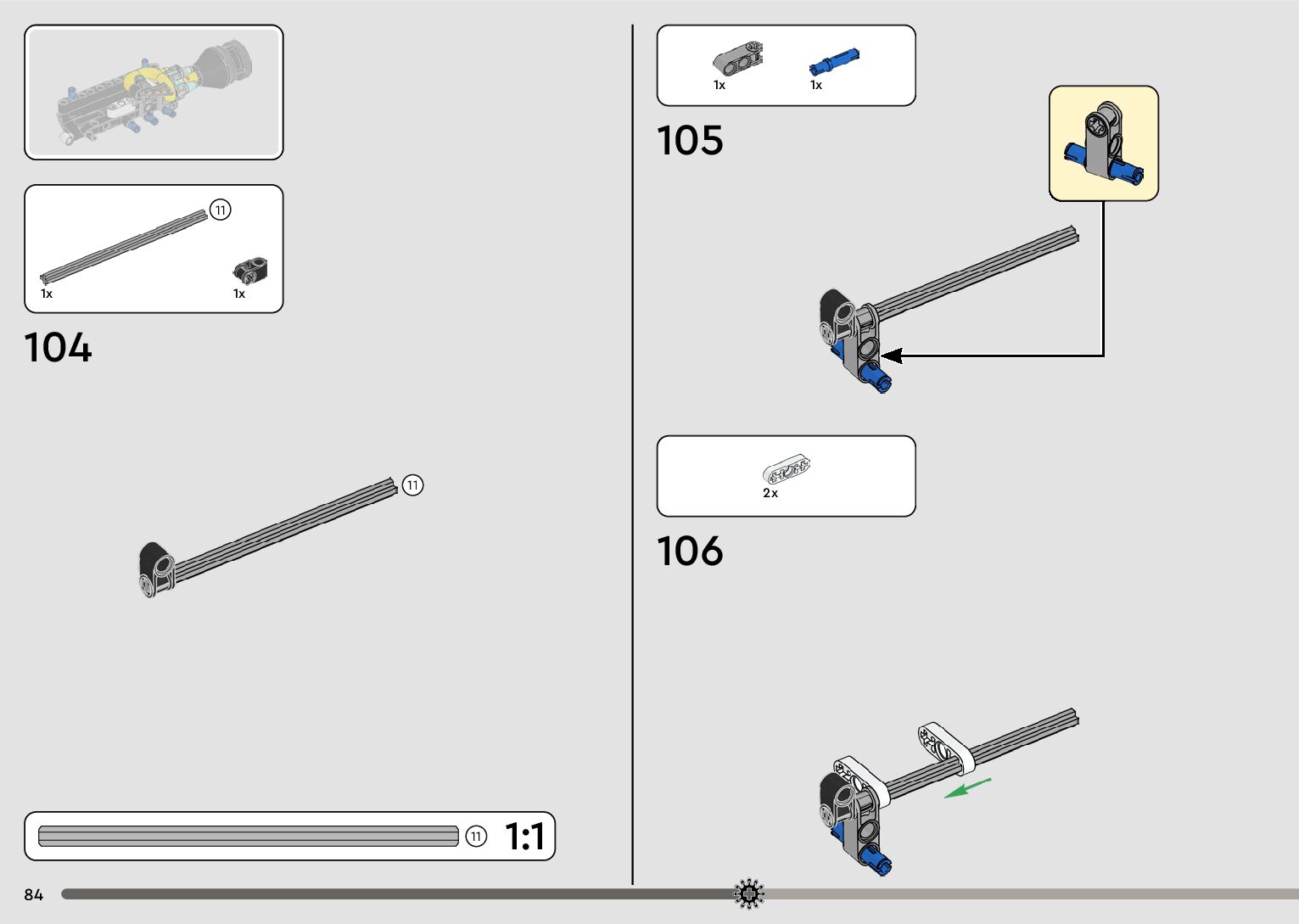 11
1x
1x

104

11

11
1:1

84

1x
1x

105

2x

106