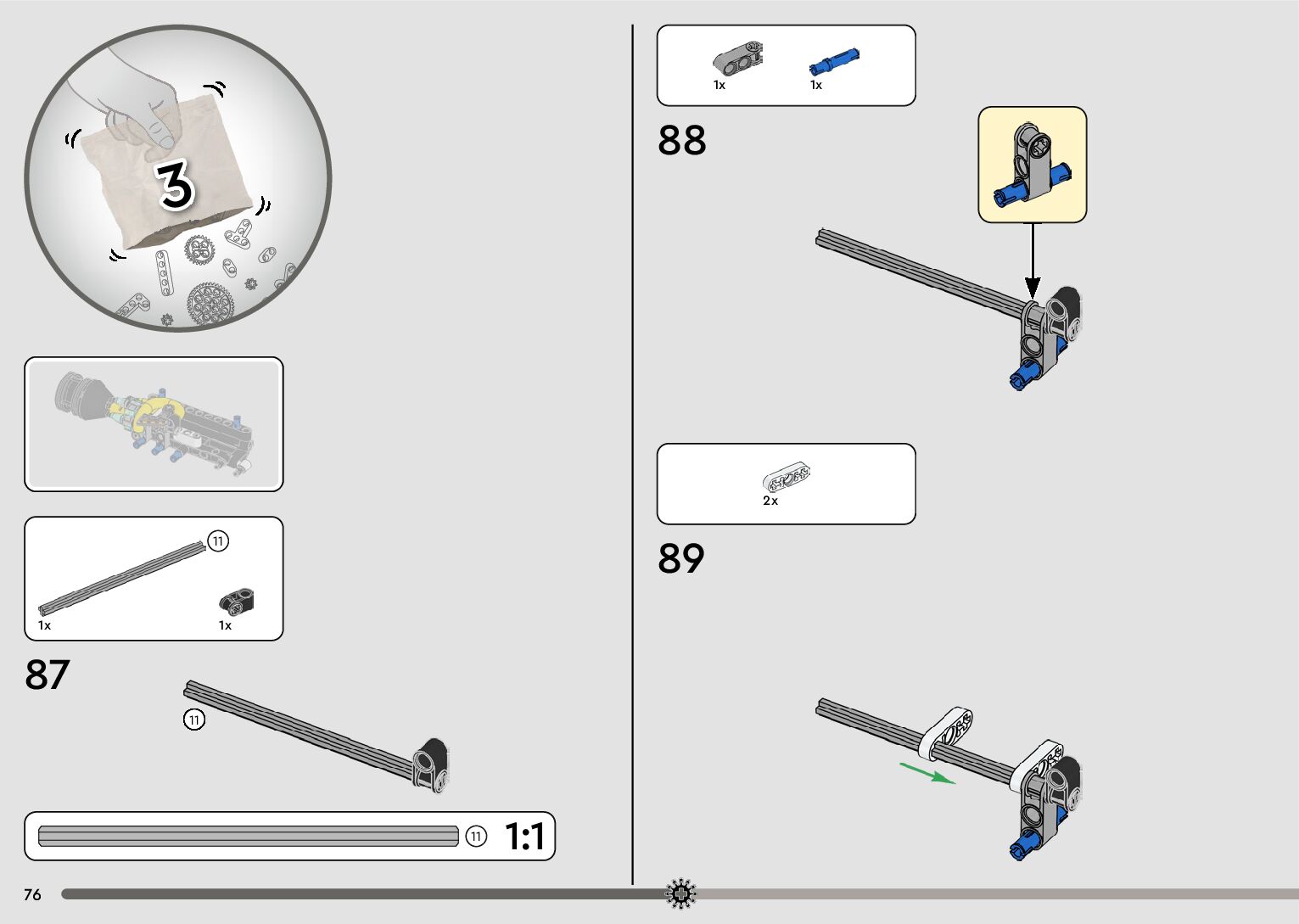 3

11

1x

1x

87

11

11

1:1

76

1x

1x

88

2x

89