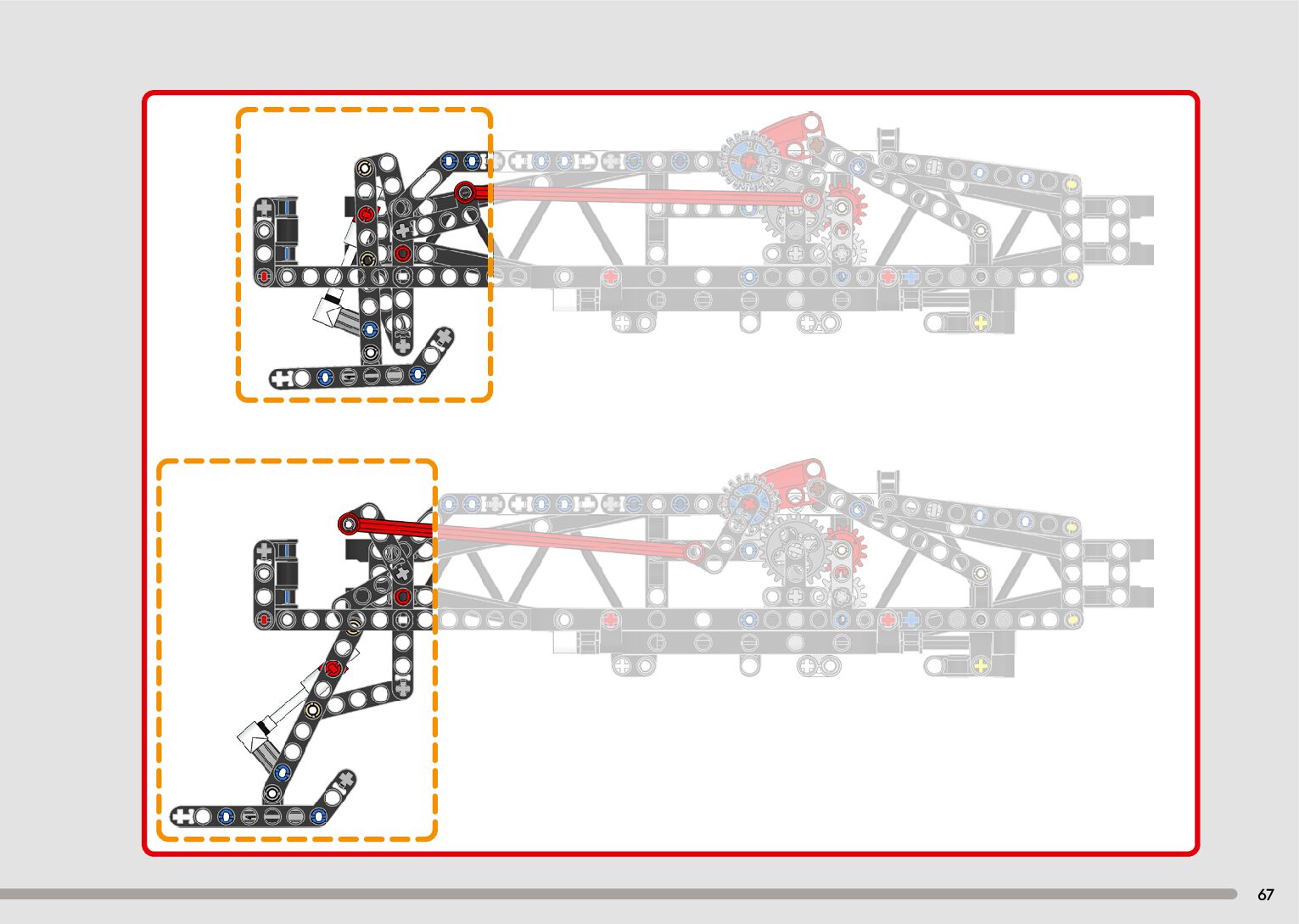 67