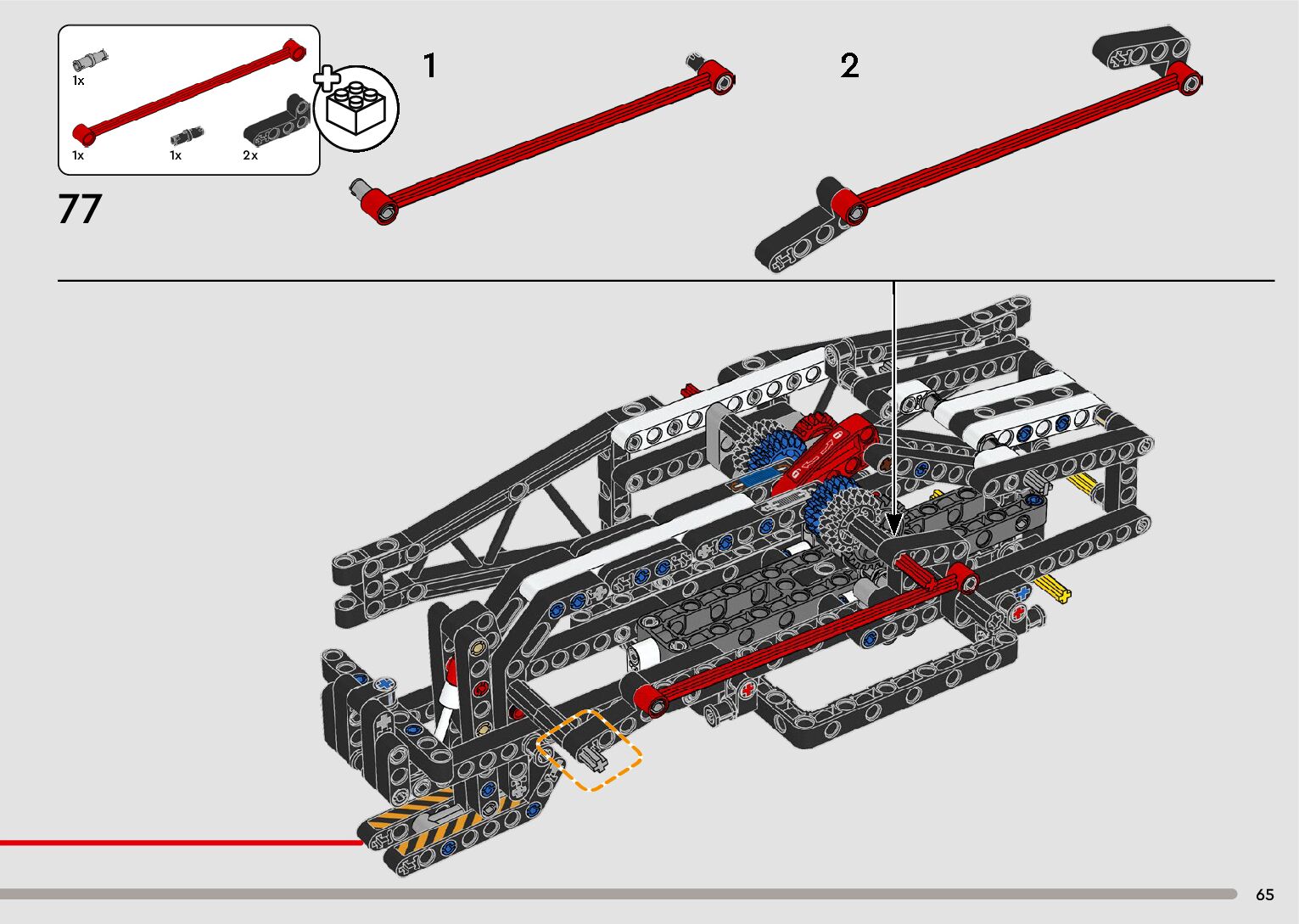 1x

1x

1x

2x

77

1

2

65