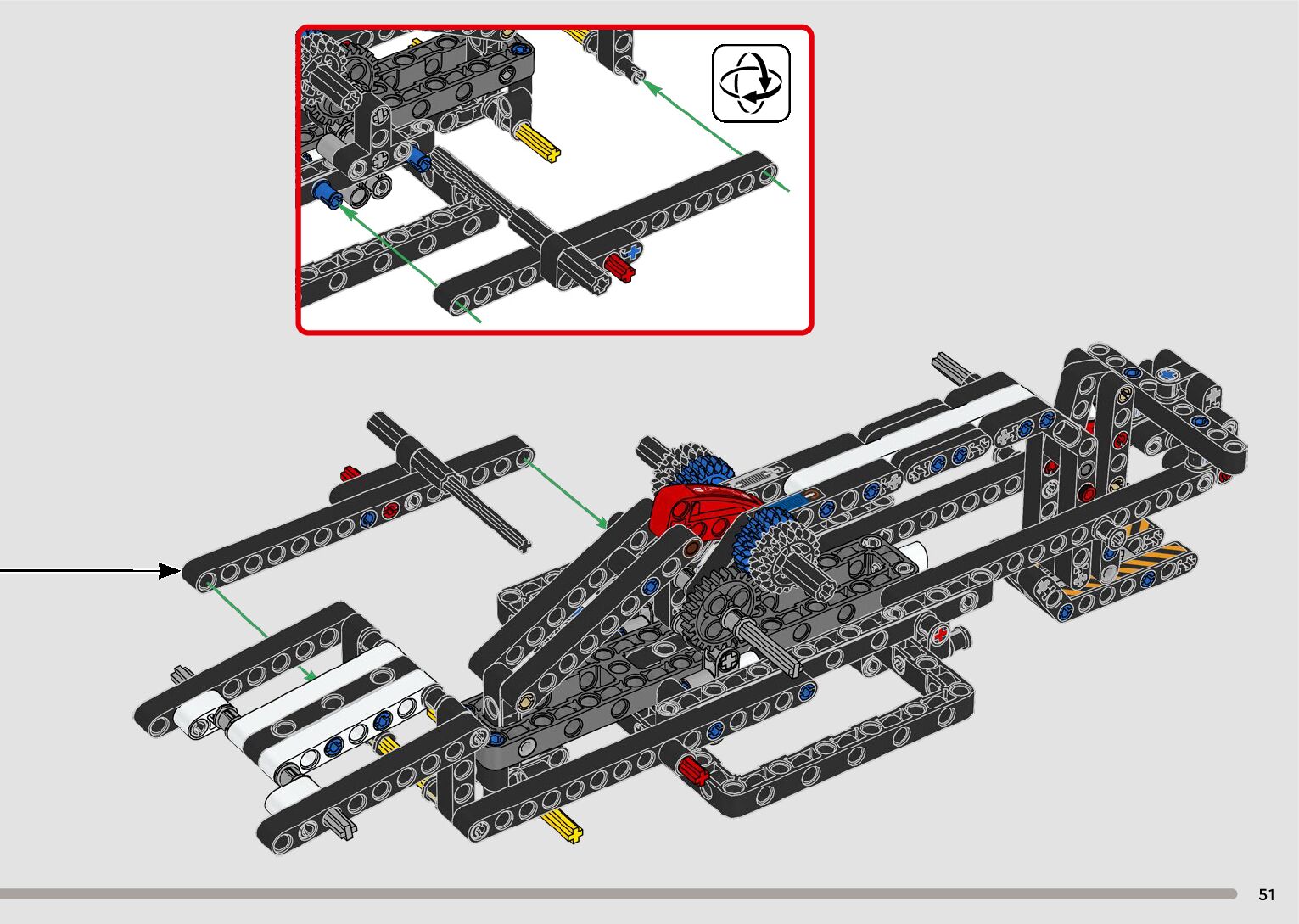 51