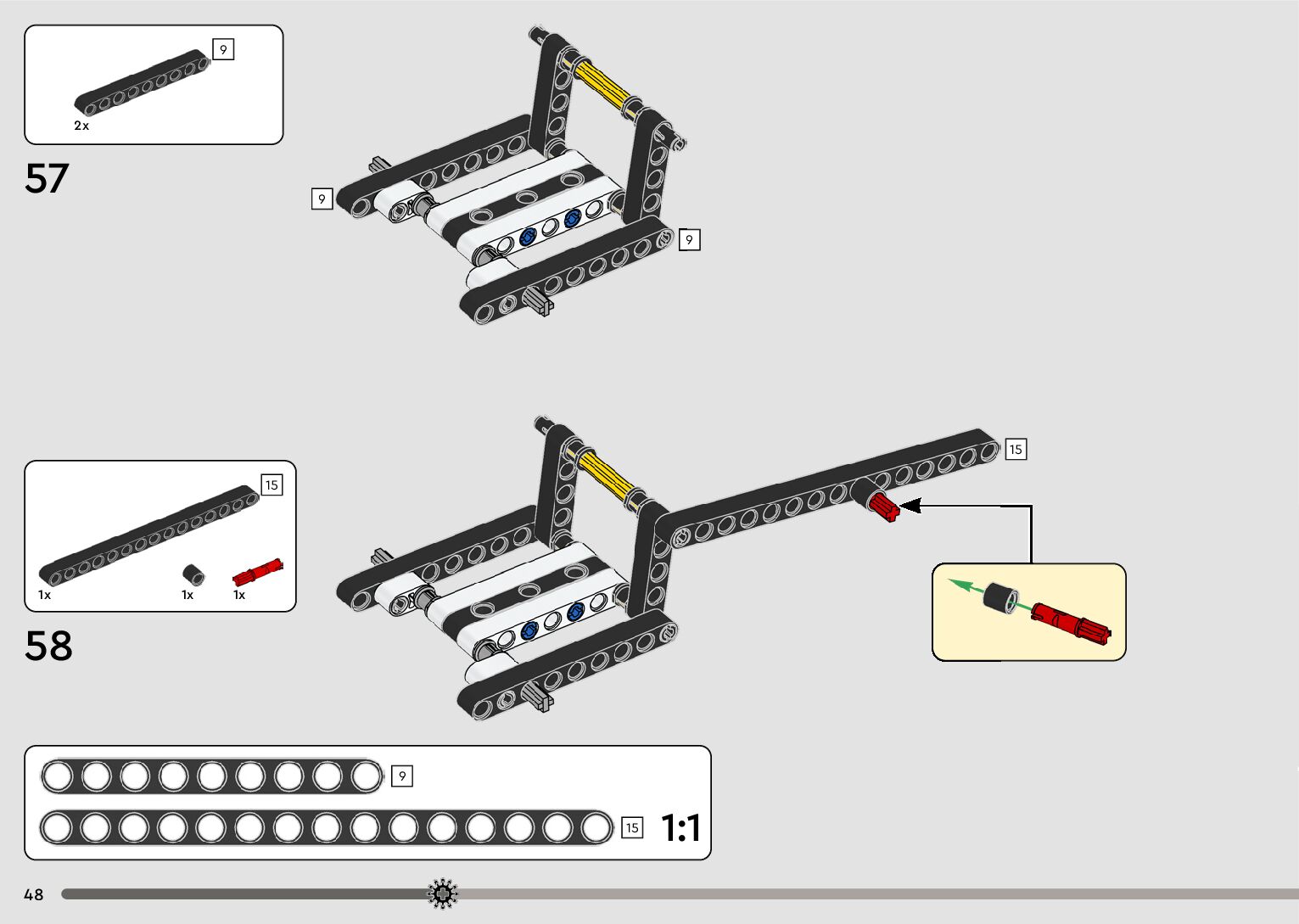 9
2x
57
9
9
15
1x
1x
1x
58
15
9
15
1:1
48