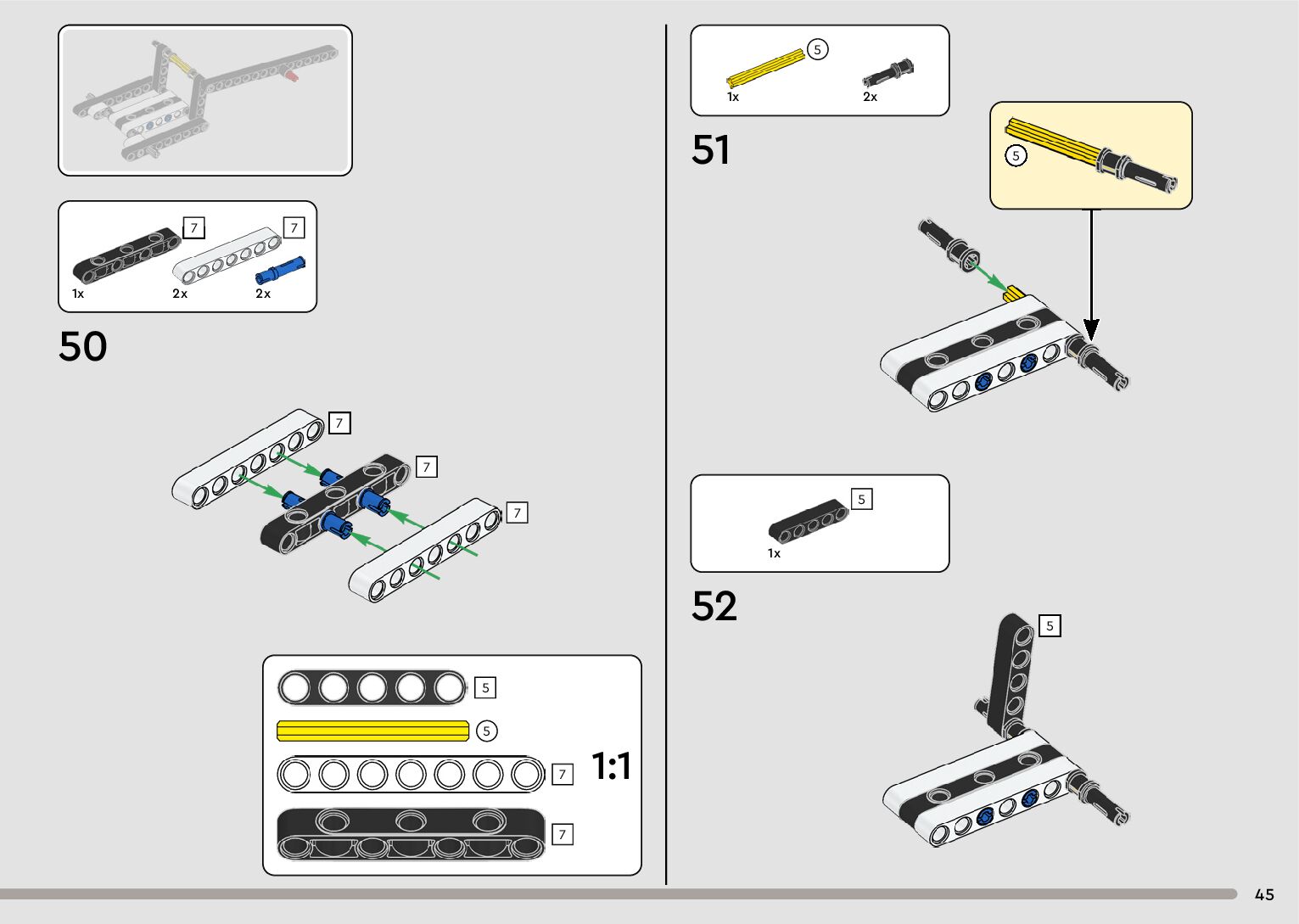 7
7
1x
2x
2x

50

7
7
7

5
5
7
1:1
7

5
1x
2x

51

5

5
1x

52

5

45