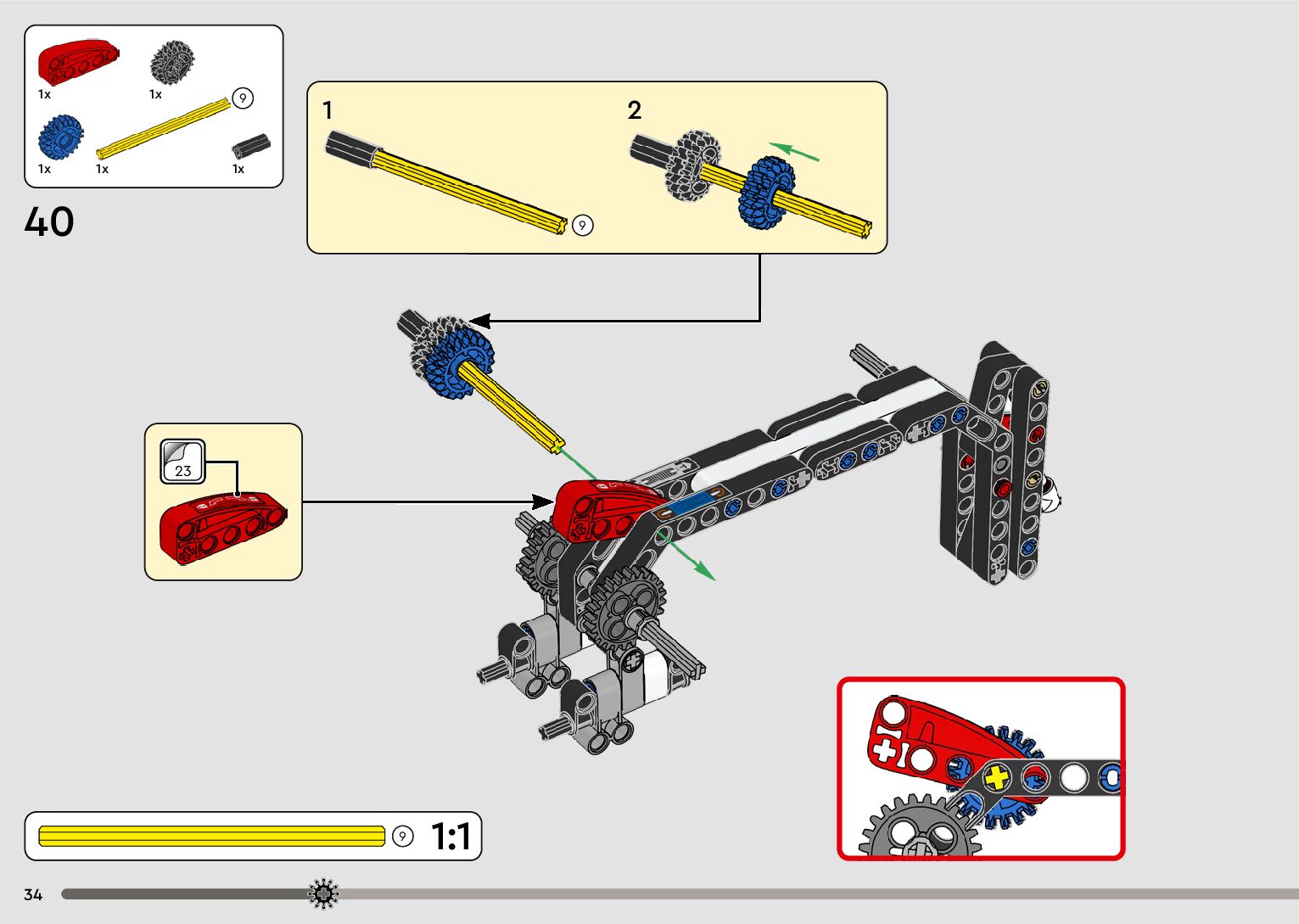 1x
1x
9
1x
1x
1x

40

1
9
2

23

9
1:1

34