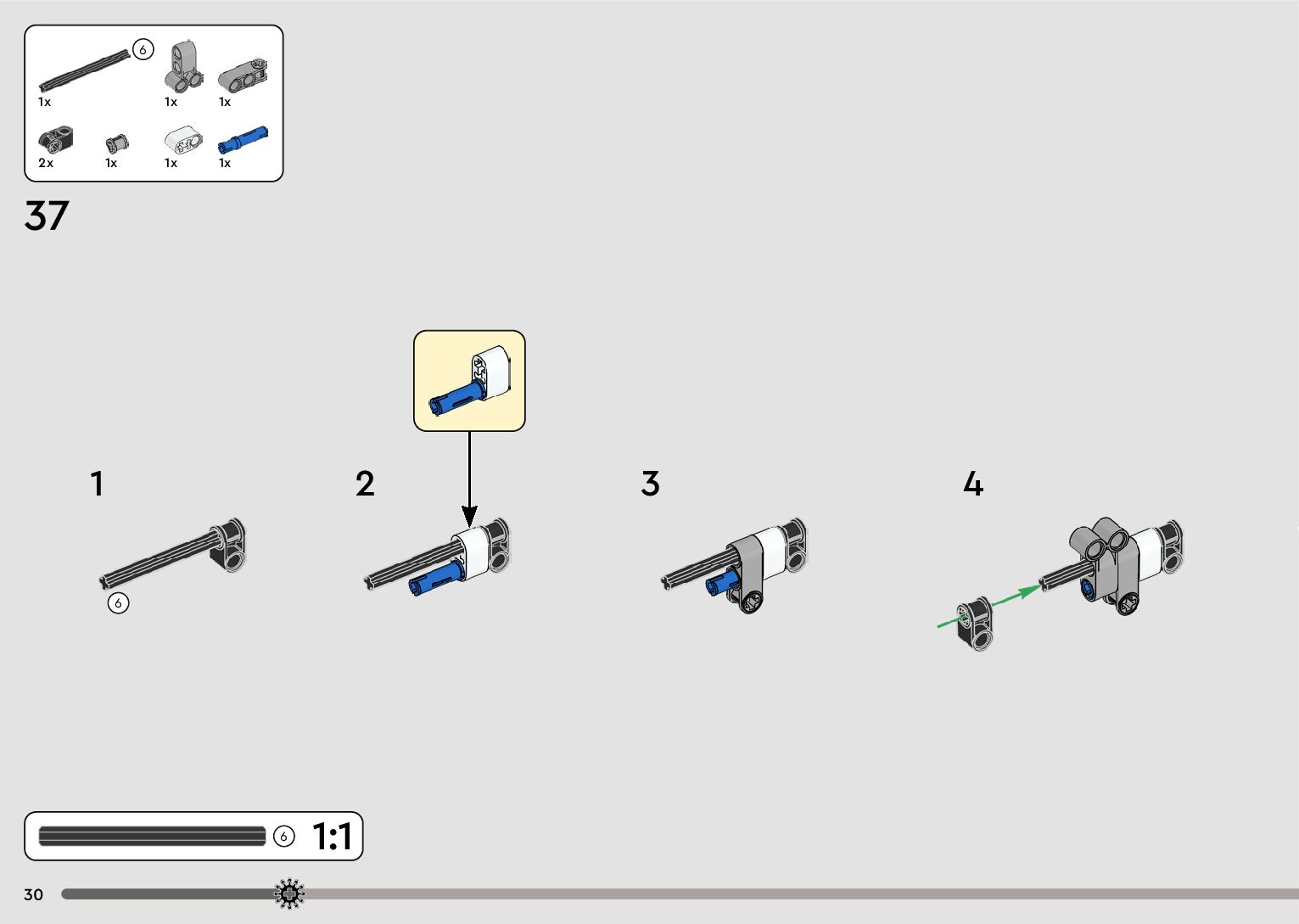 6
1x
1x
1x
2x
1x
1x
1x

37

1

6

2

3

4

6 1:1

30