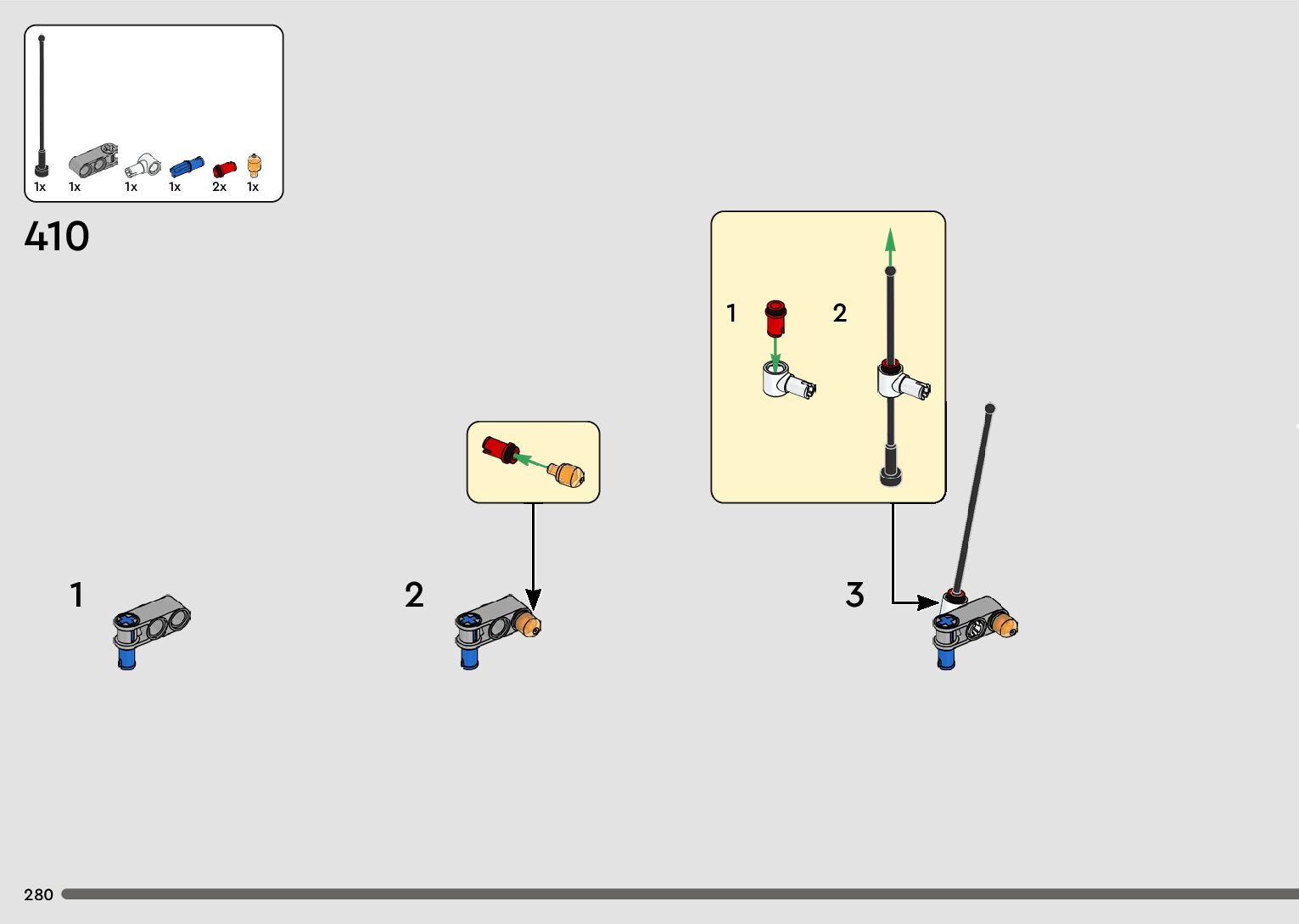 1x 1x 1x 1x 2x 1x

410

1

2

1

2

3

280