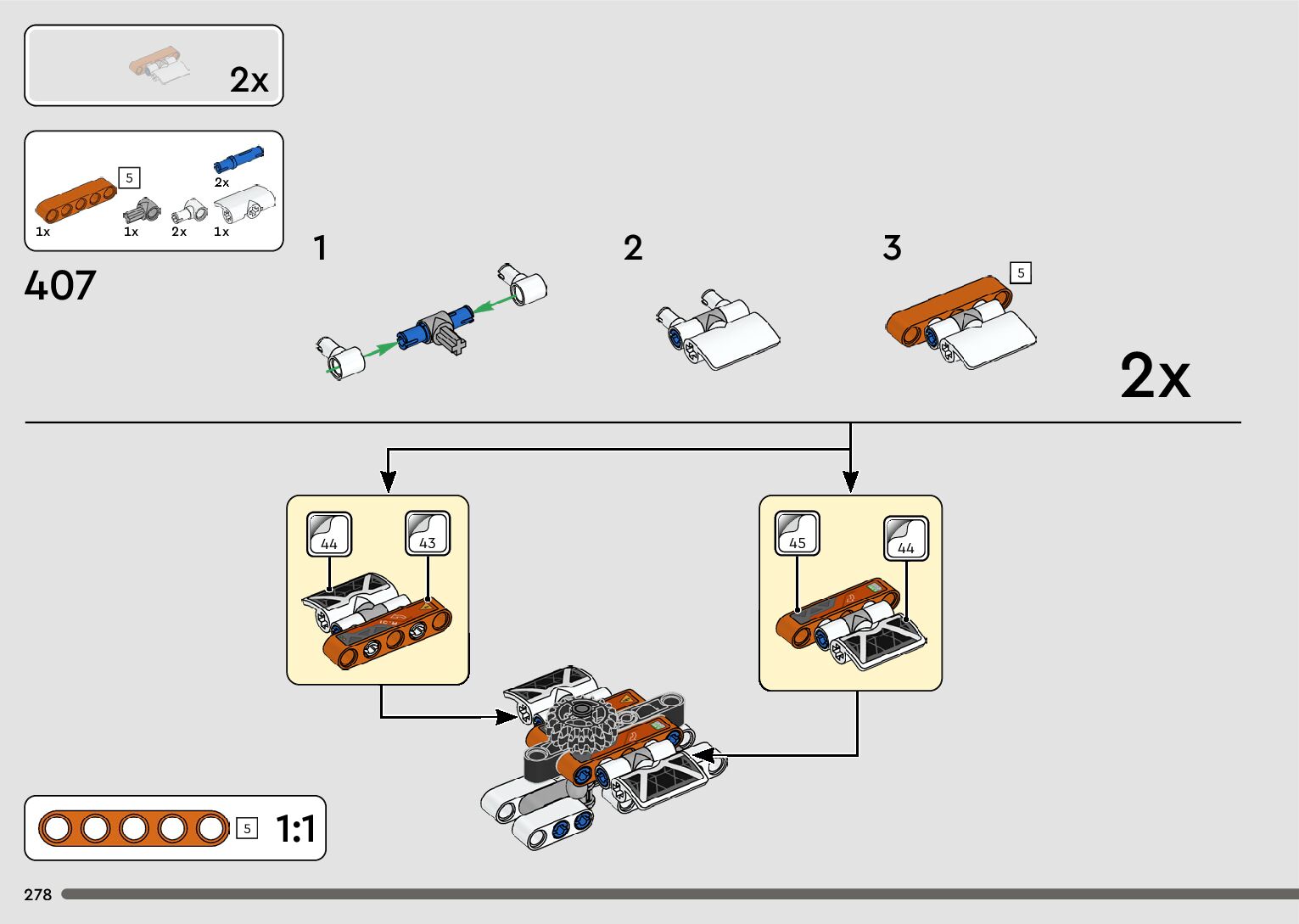 2x

5
2x
1x 1x 2x 1x

407

1

2

3 5

2x

44 43

45 44

5 1:1

278