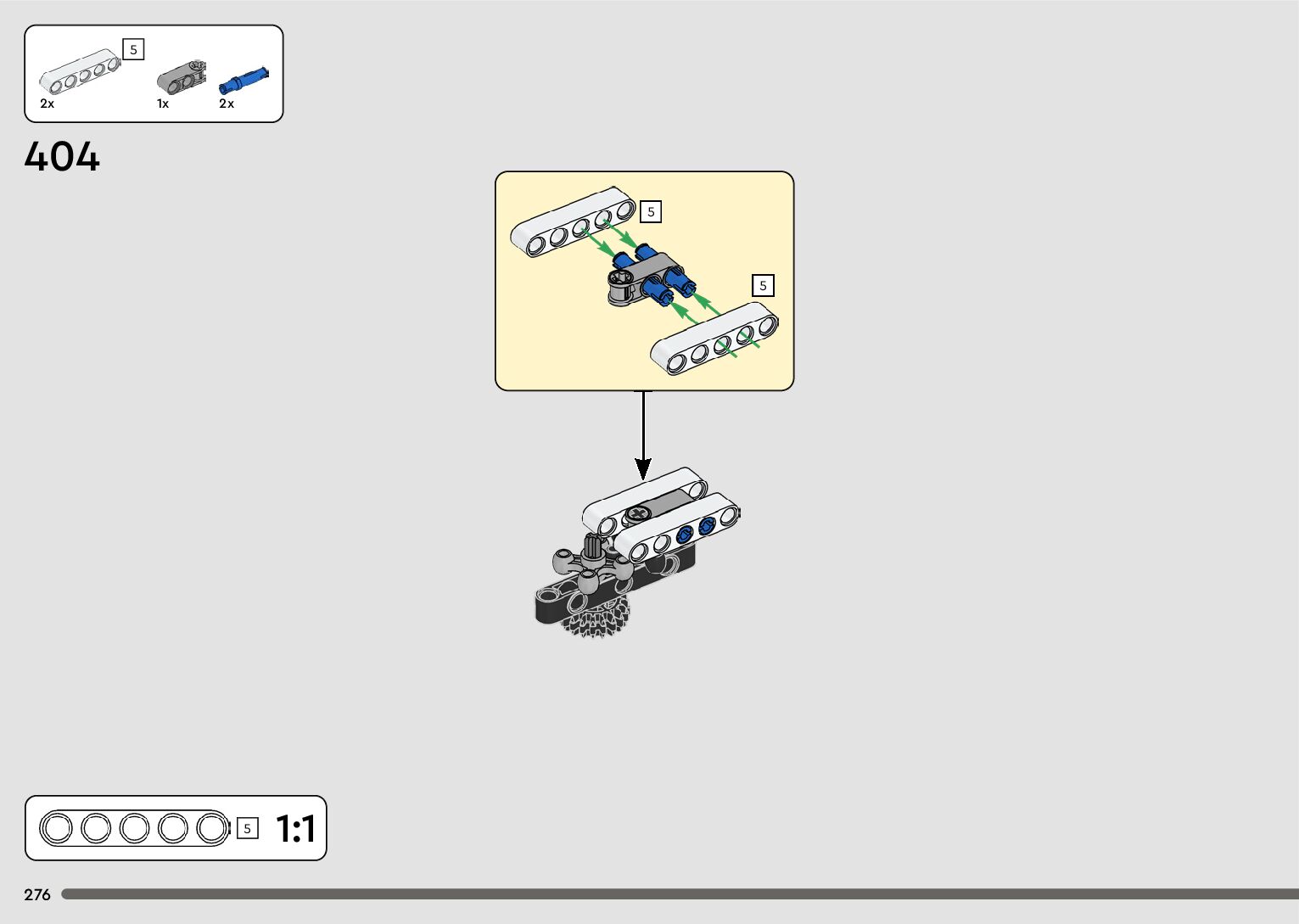 5
2x
1x
2x

404

5

5

5 1:1

276