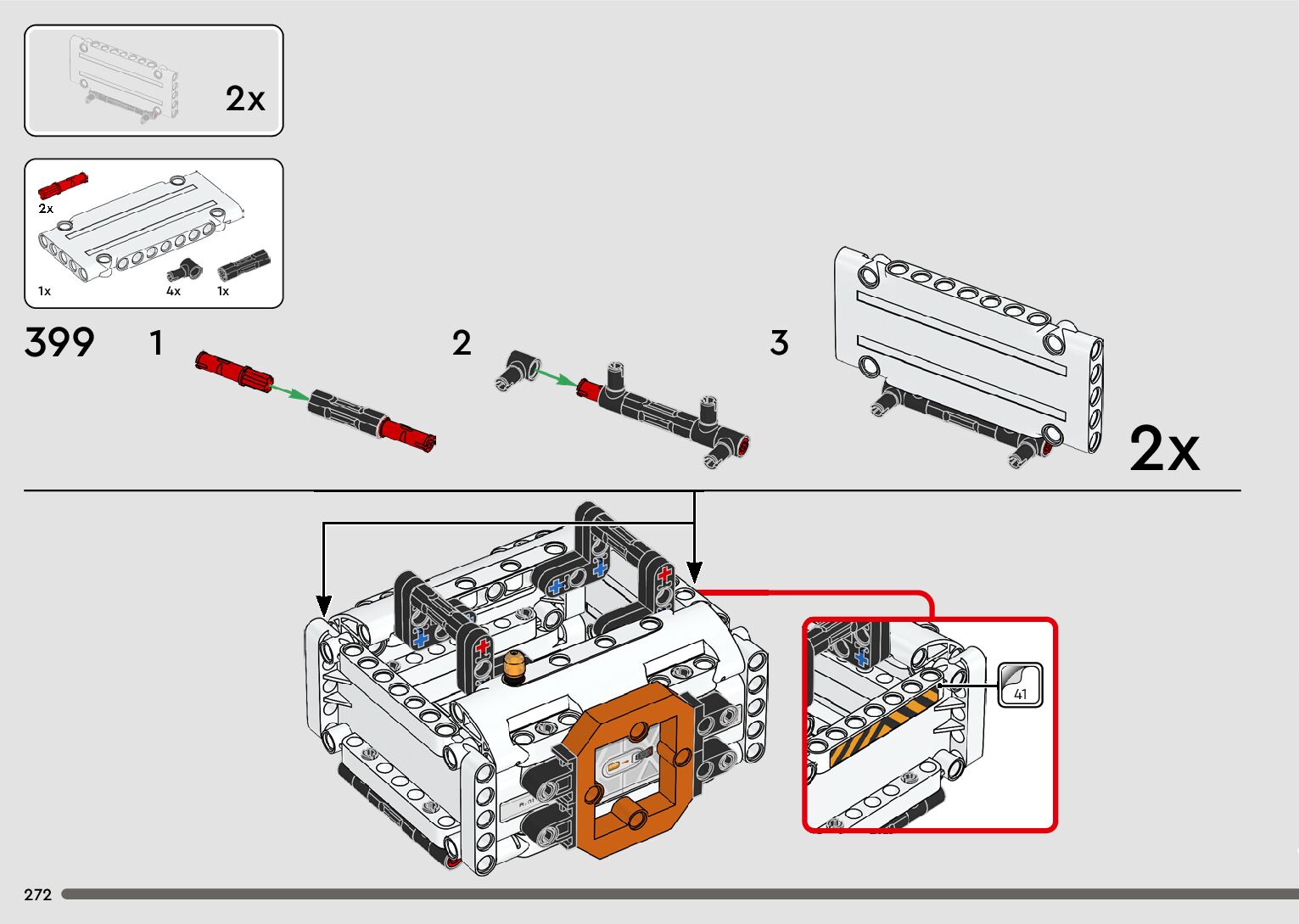 2x

2x

1x

4x

1x

399

1

2

3

2x

41

272