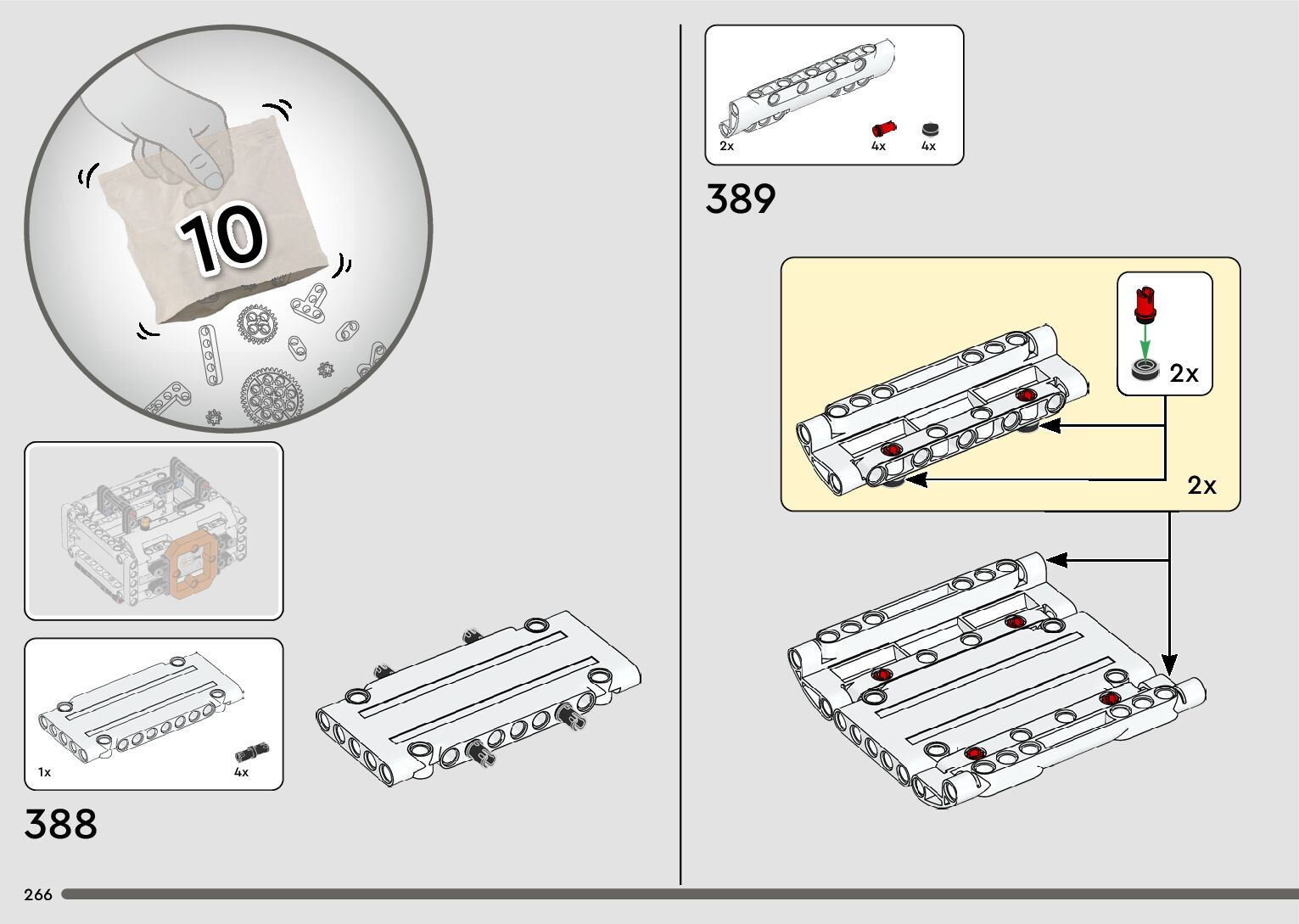 10

1x

4x

388

2x

4x

4x

389

2x

2x

266