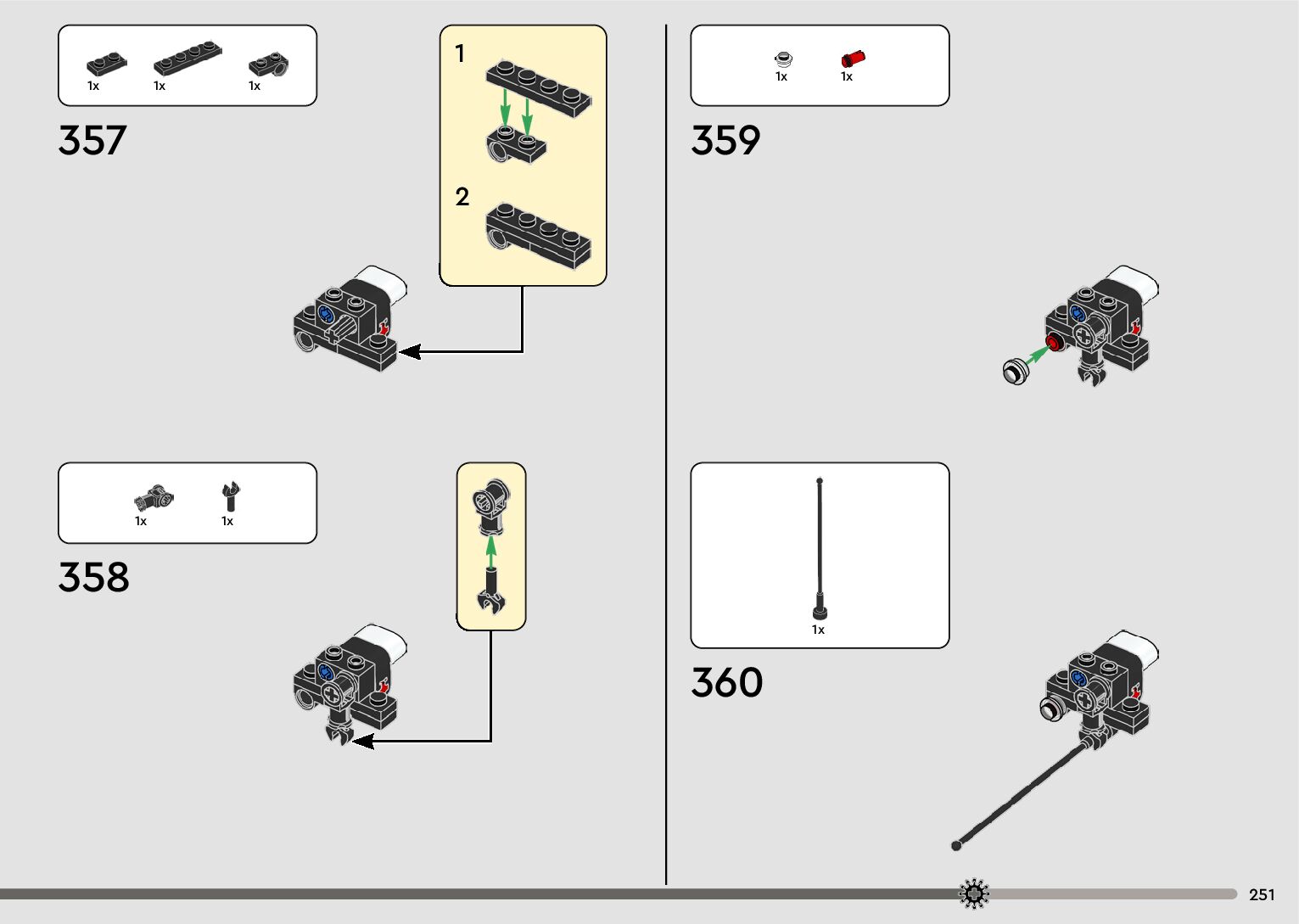 1x 1x 1x

357

1

2

1x 1x

358

1x 1x

359

1x

360

251