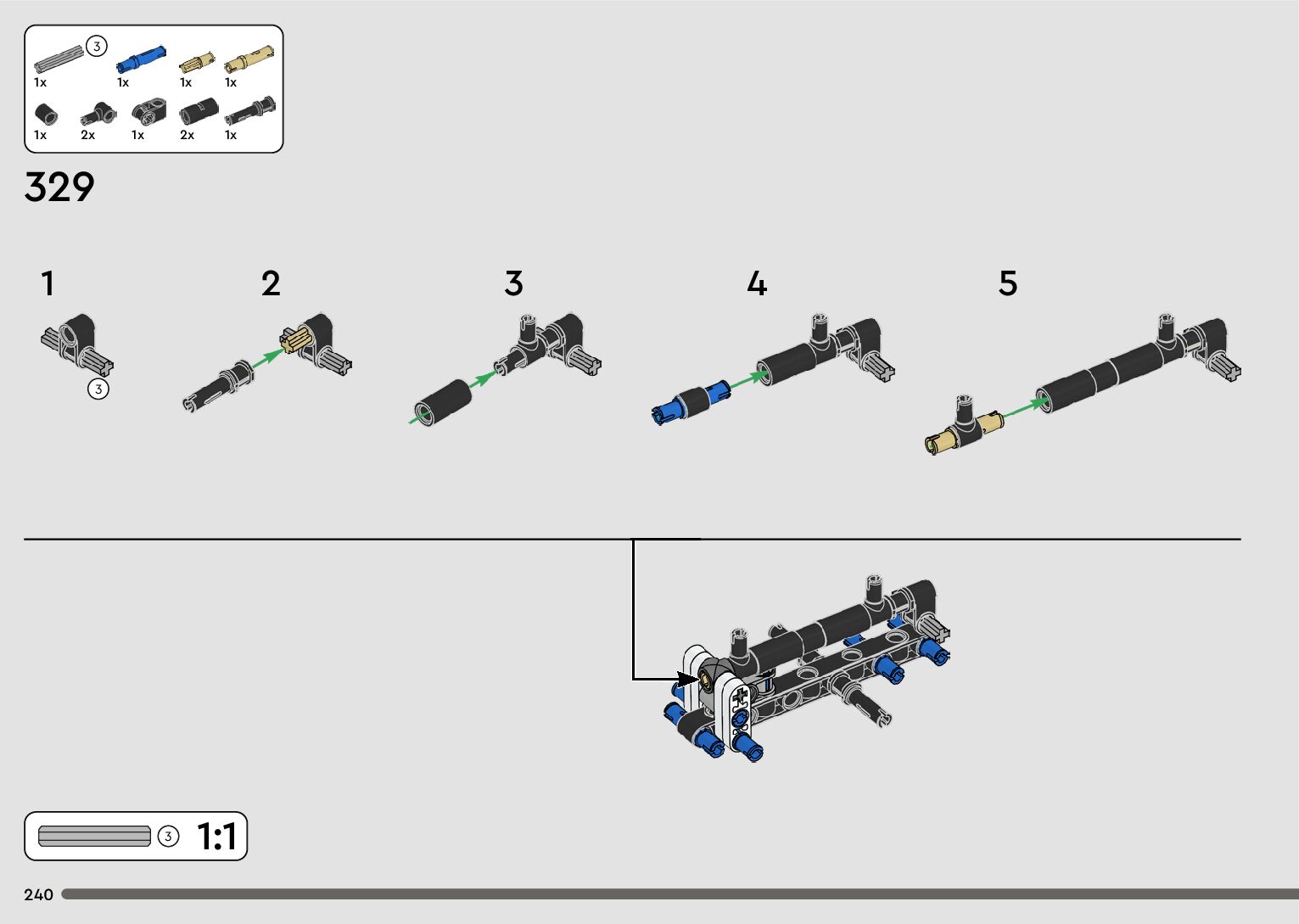 3
1x
1x
1x
1x
1x
2x
1x
2x
1x

329

1

3

2

3

4

5

3
1:1

240