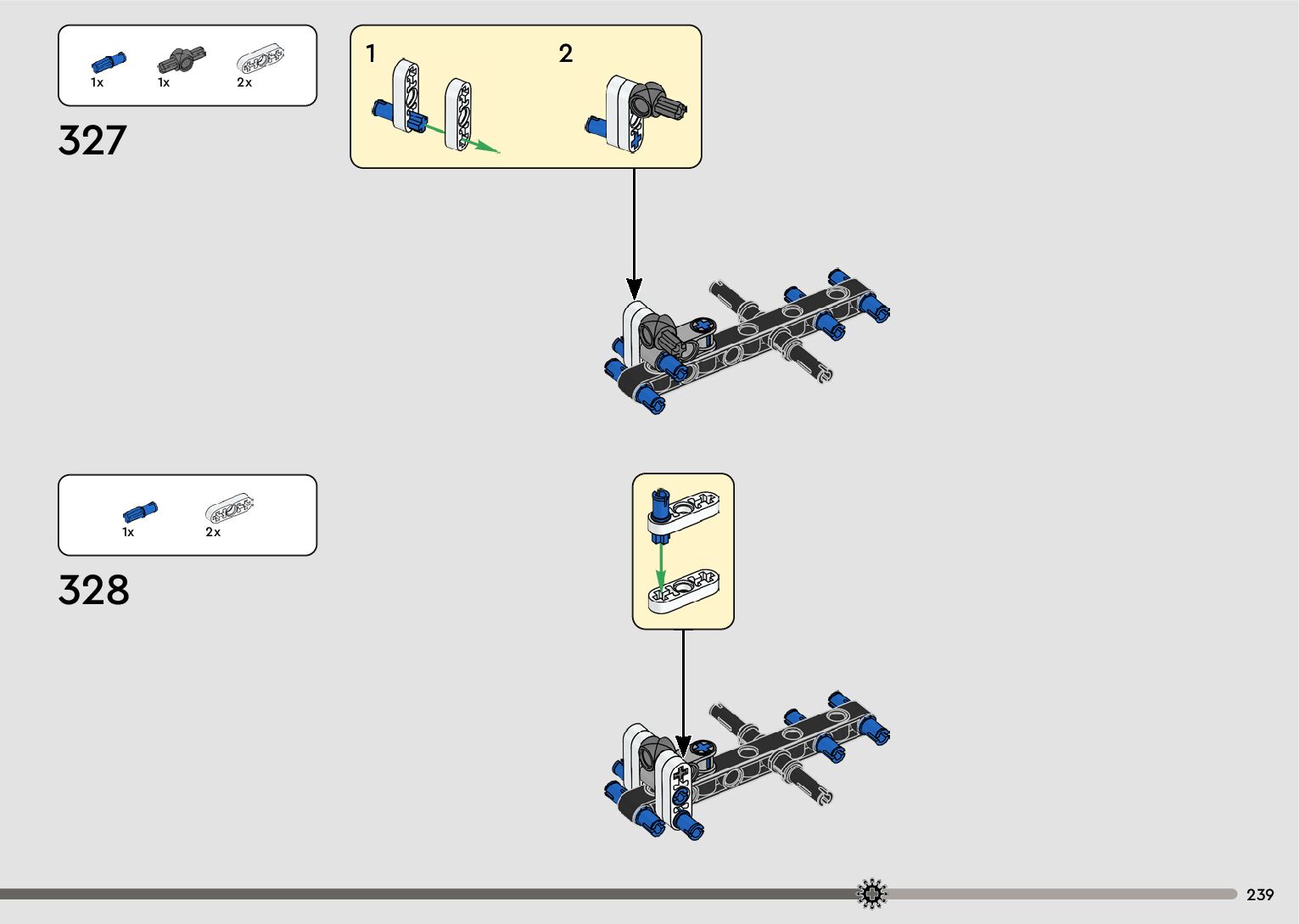 1x 1x 2x

327

1

2

1x 2x

328

239