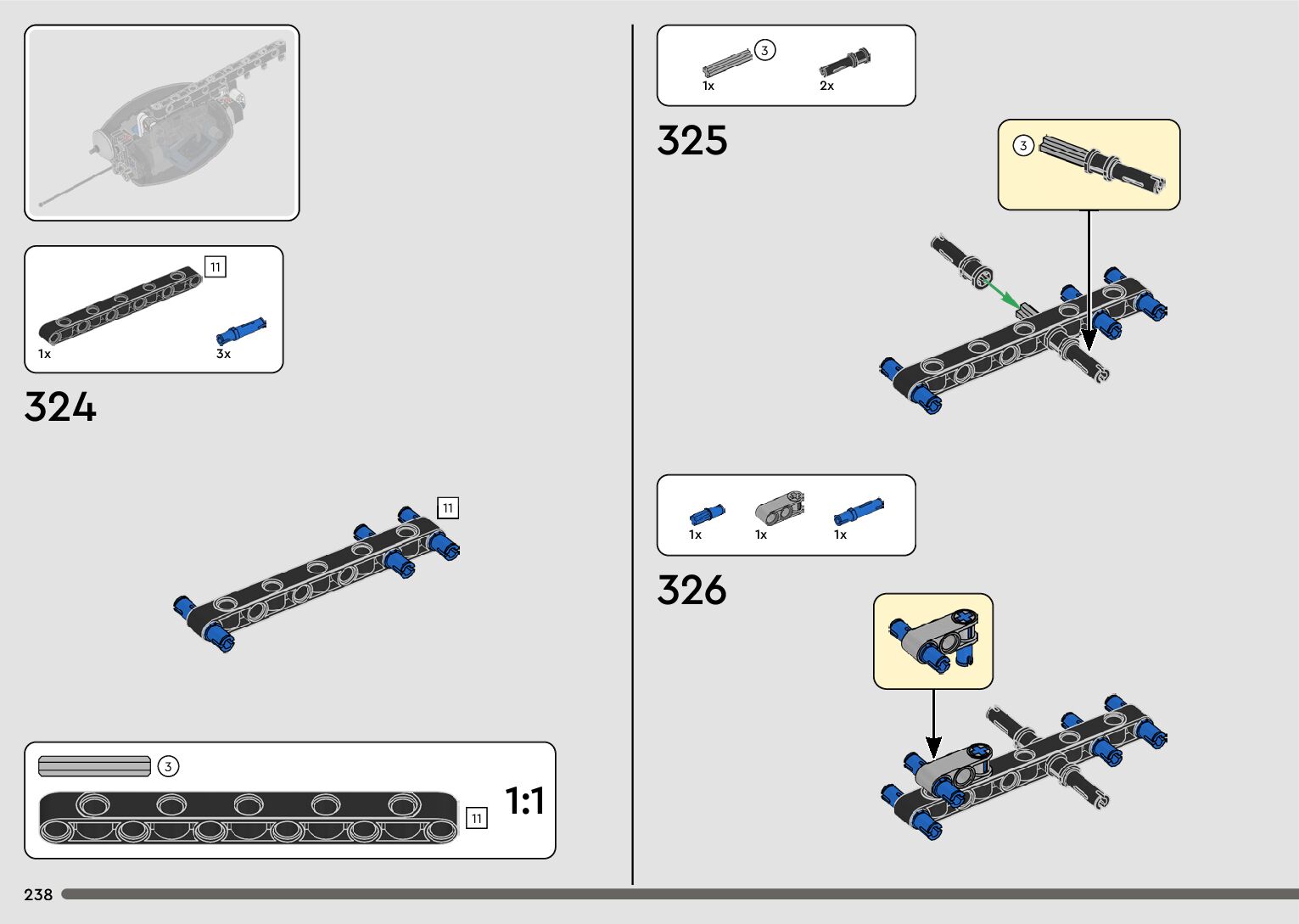 11
1x
3x

324

11

3

11

1:1

238

3
1x
2x

325

3

1x
1x
1x

326