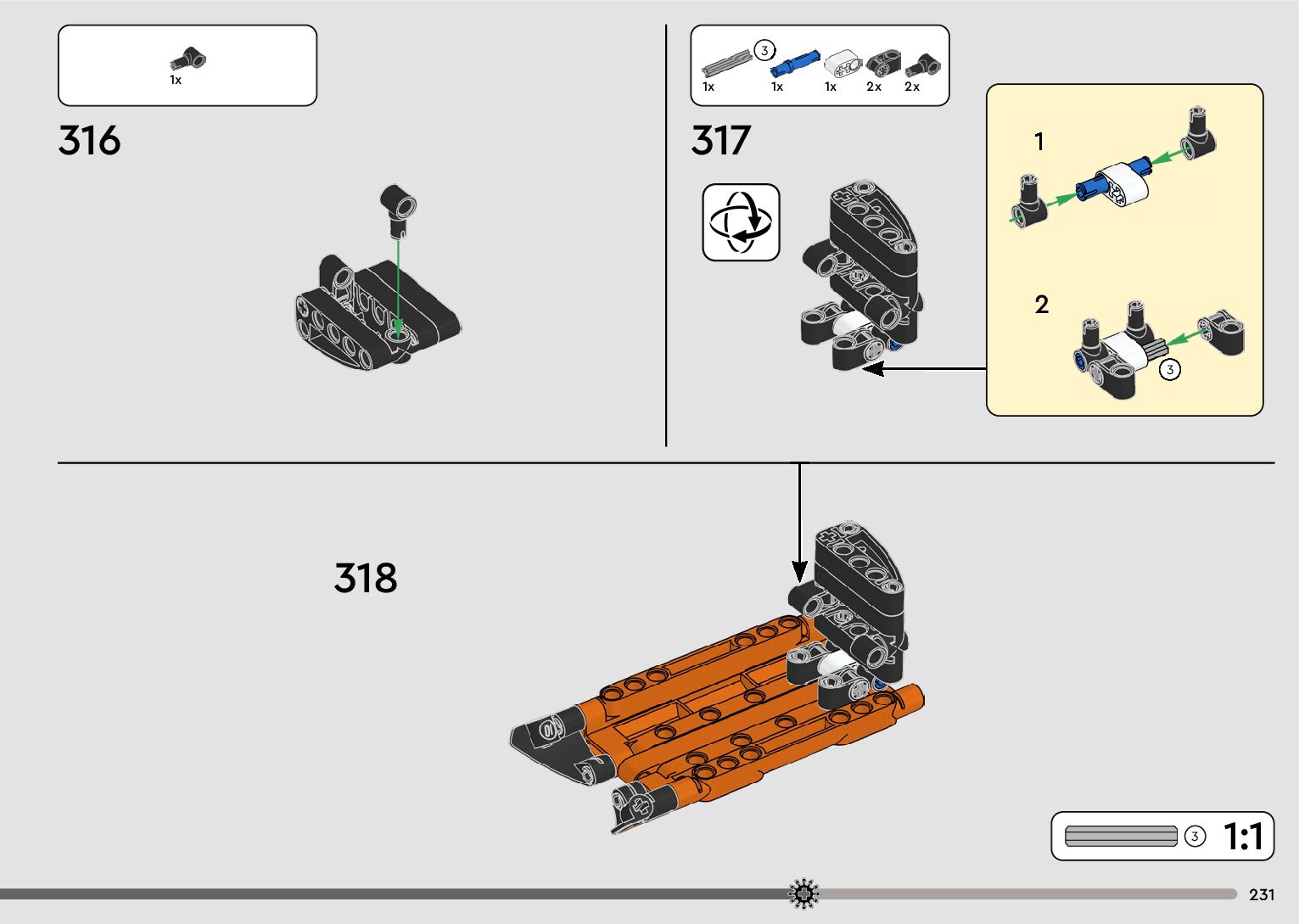 1x

316

3
1x 1x 1x 2x 2x

317

1

2

3

318

3 1:1

231