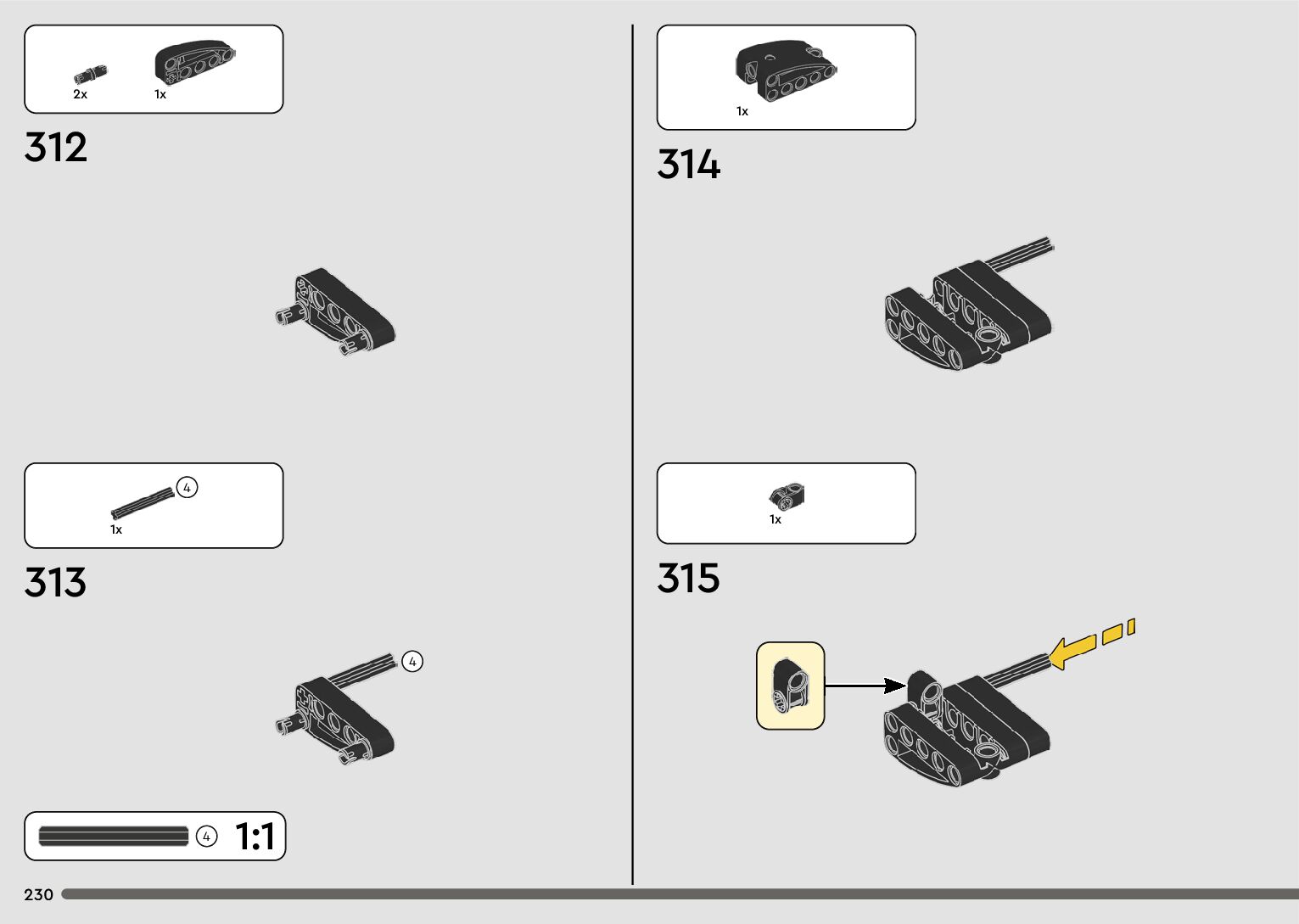 2x 1x

312

4

1x

313

4

4 1:1

230

1x

314

1x

315