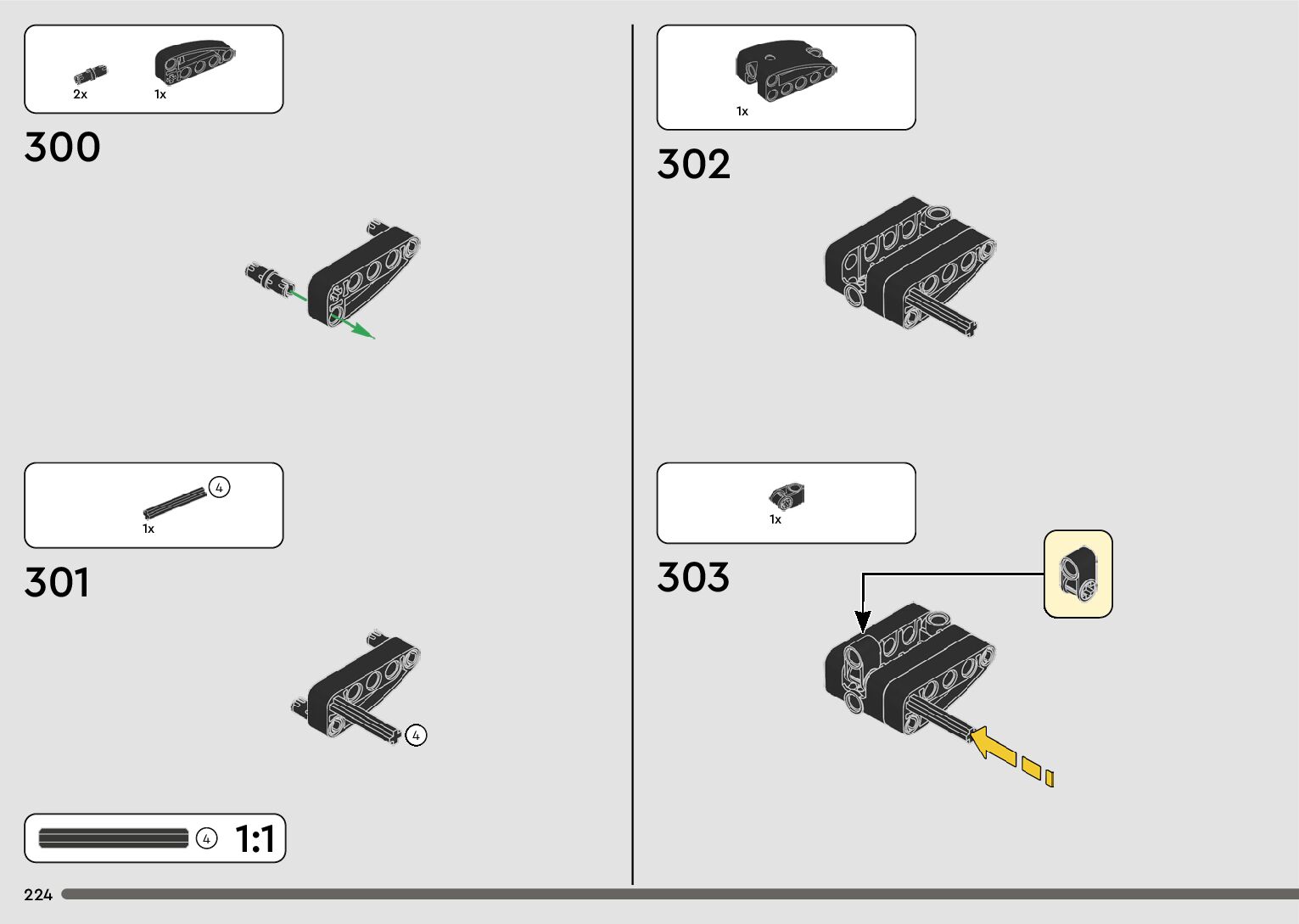 2x 1x

300

4

1x

301

4

4 1:1

224

1x

302

1x

303