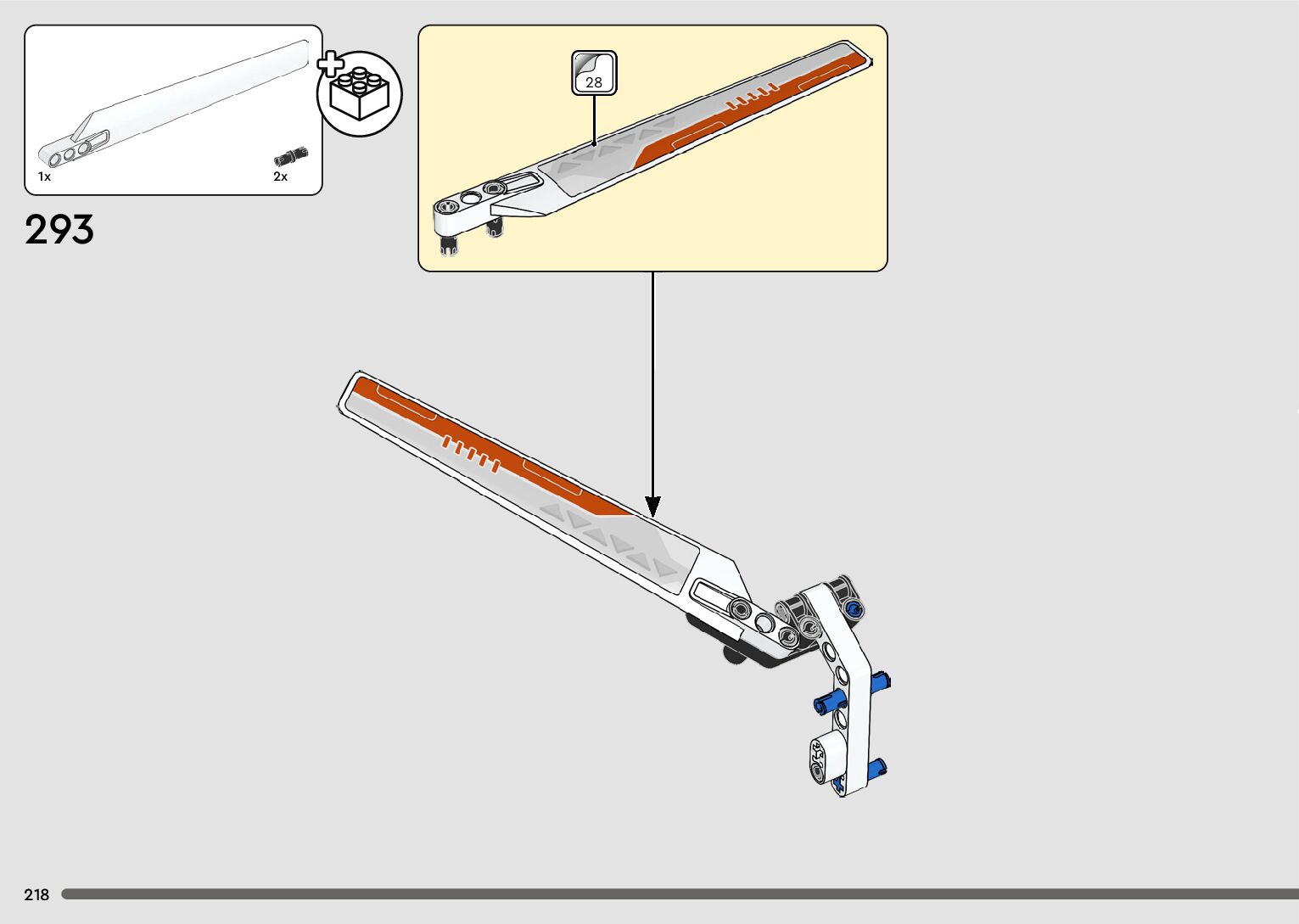 1x

2x

293

28

218