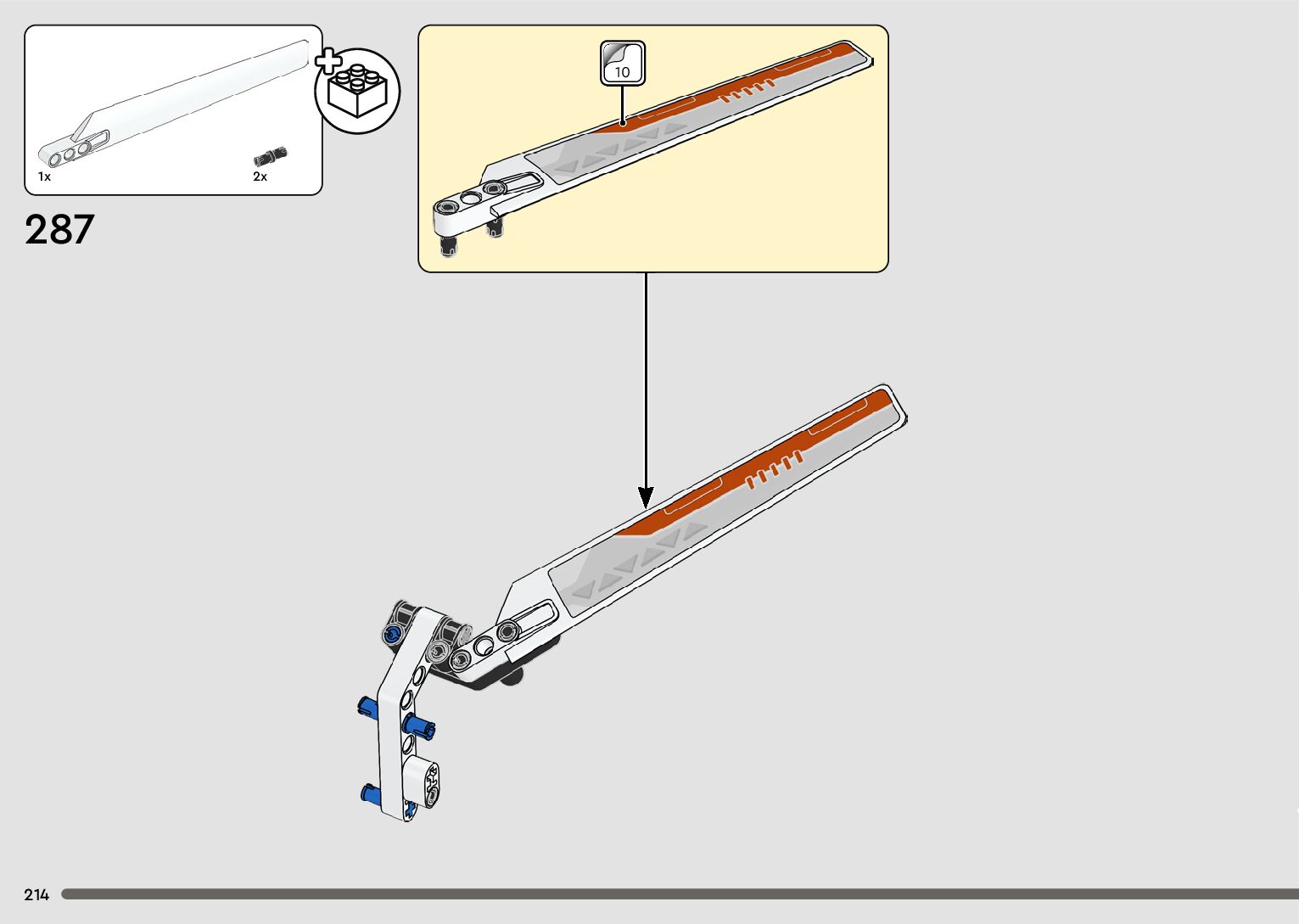 1x
2x

287

10

214