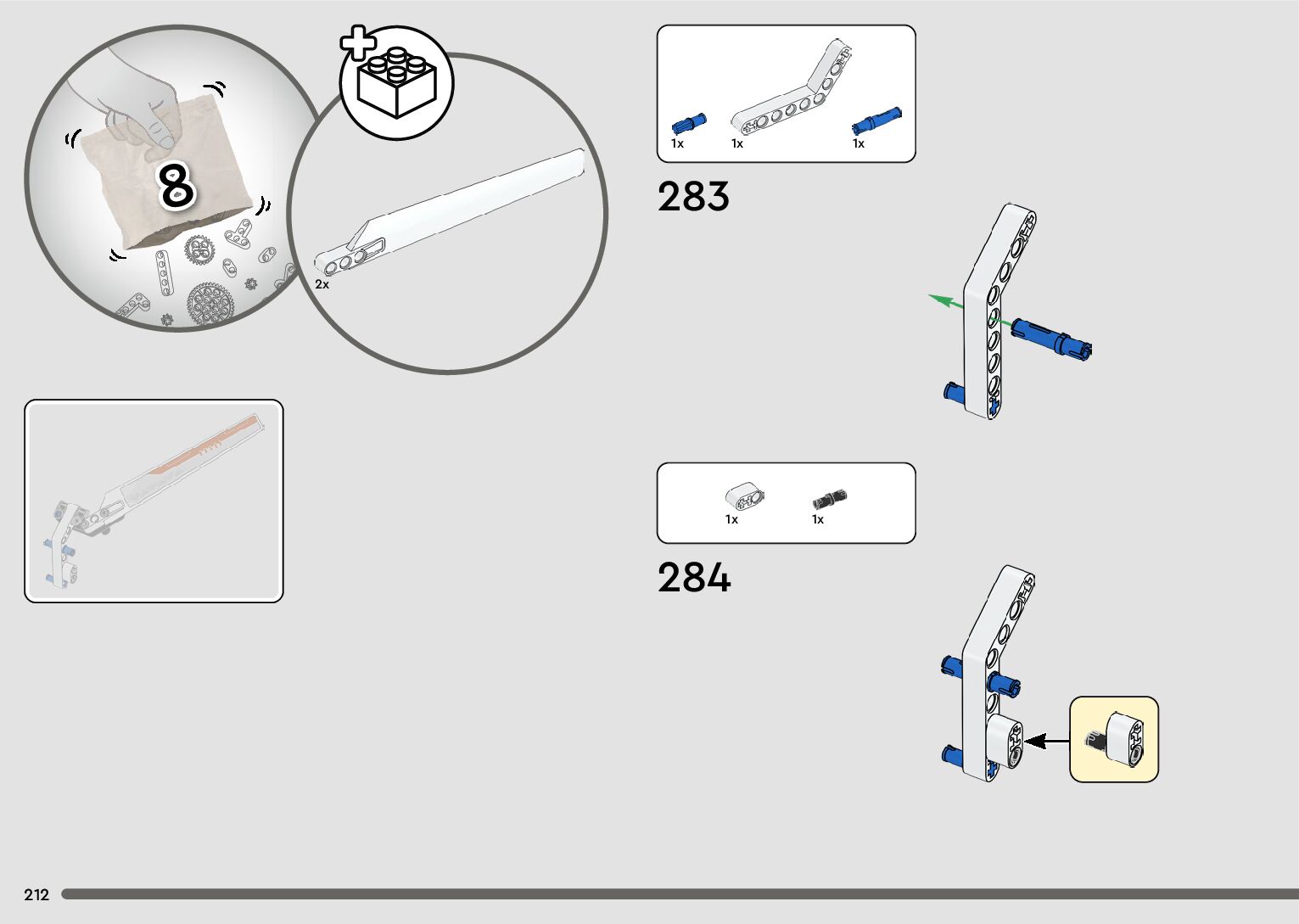 8

2x

1x 1x 1x

283

1x 1x

284

212