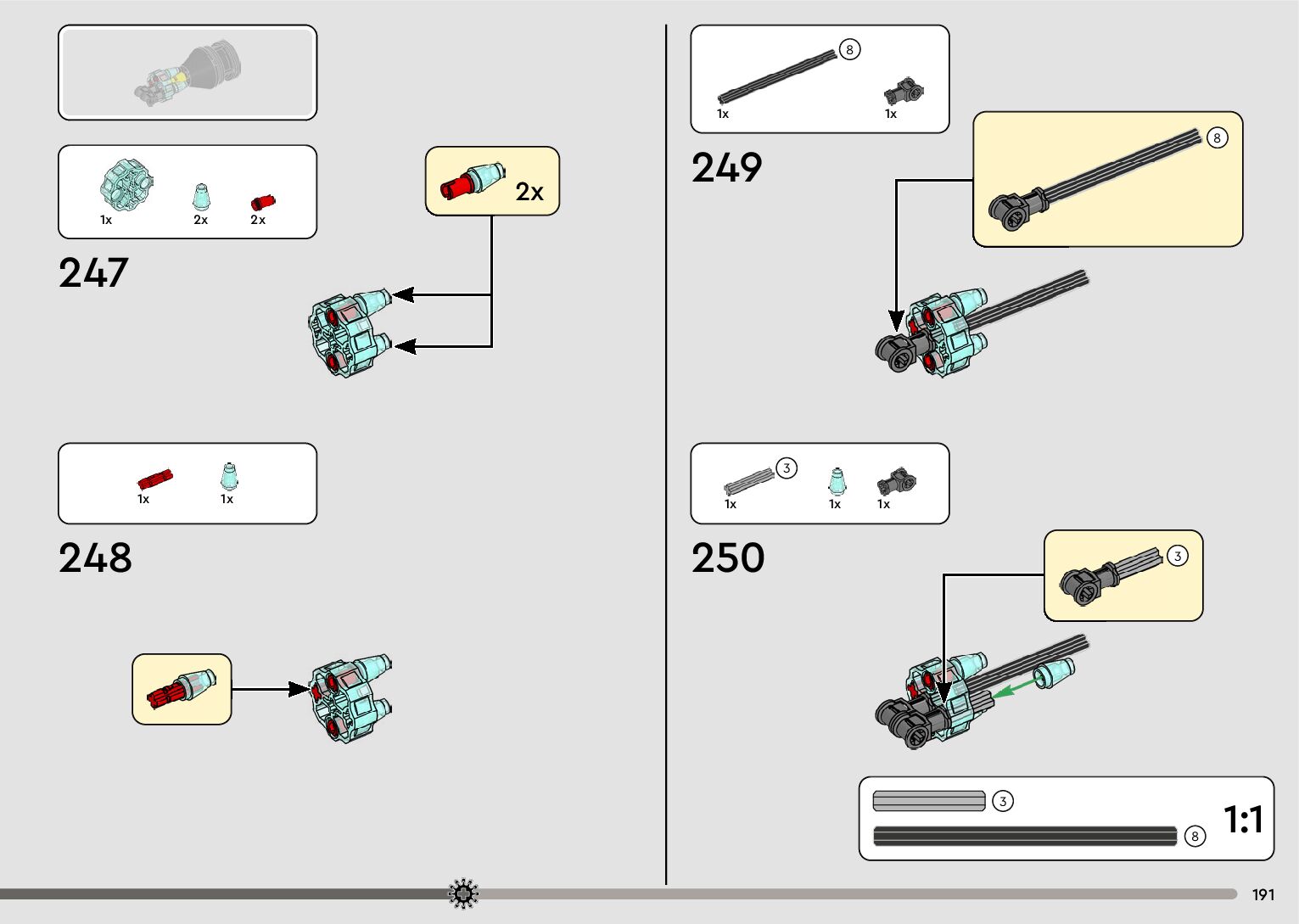 1x
2x
2x

247

2x

1x
1x

248

8
1x
1x

249

8

3
1x
1x
1x

250

3

3
8
1:1

191