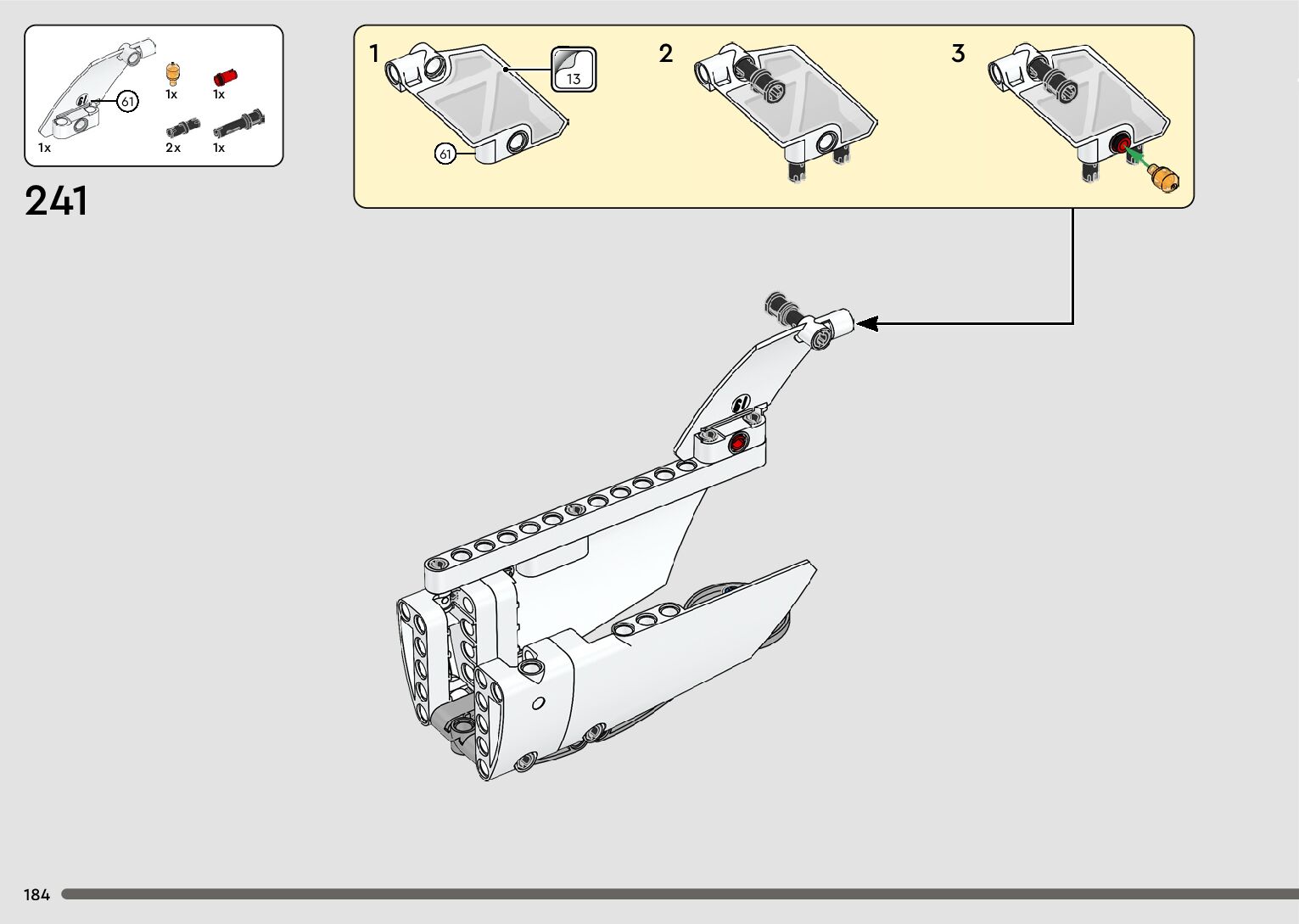 61
1x
1x
1x
2x
1x

241

1
13
61
2
3

61

184