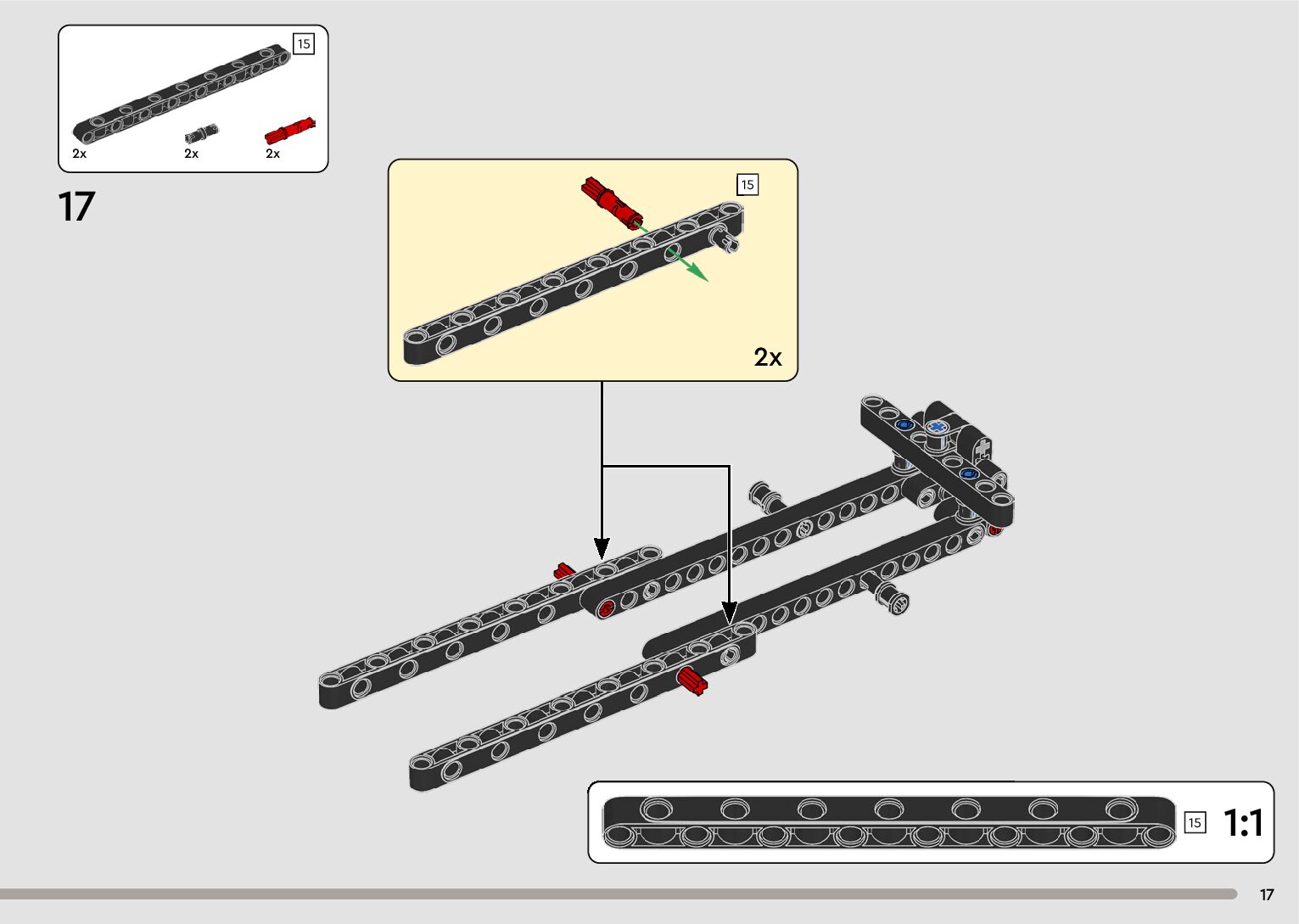 15

2x 2x 2x

17

15

2x

15 1:1

17