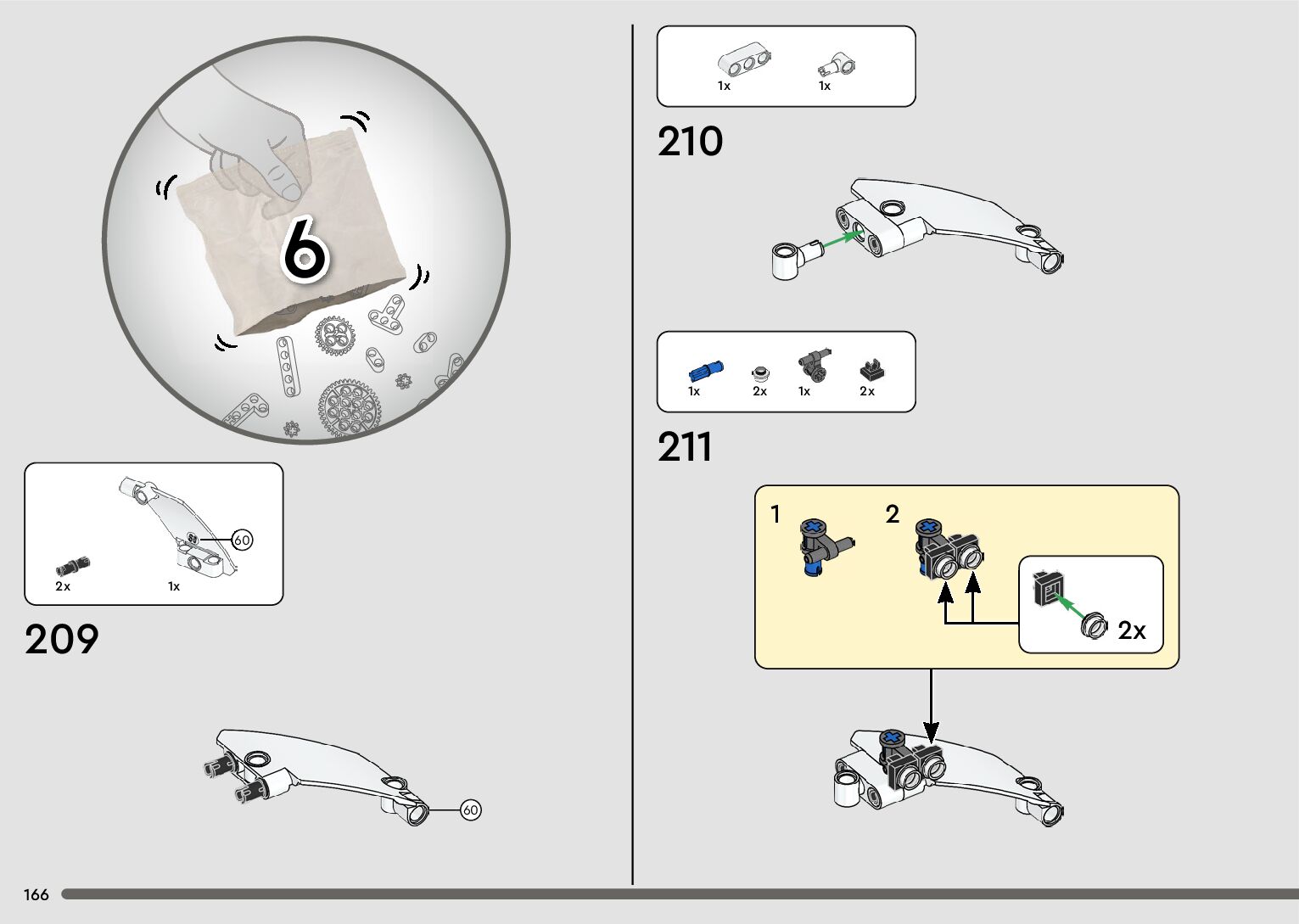 6

2x
1x
60

209

60

1x
1x

210

1x
2x
1x
2x

211

1
2

2x

166