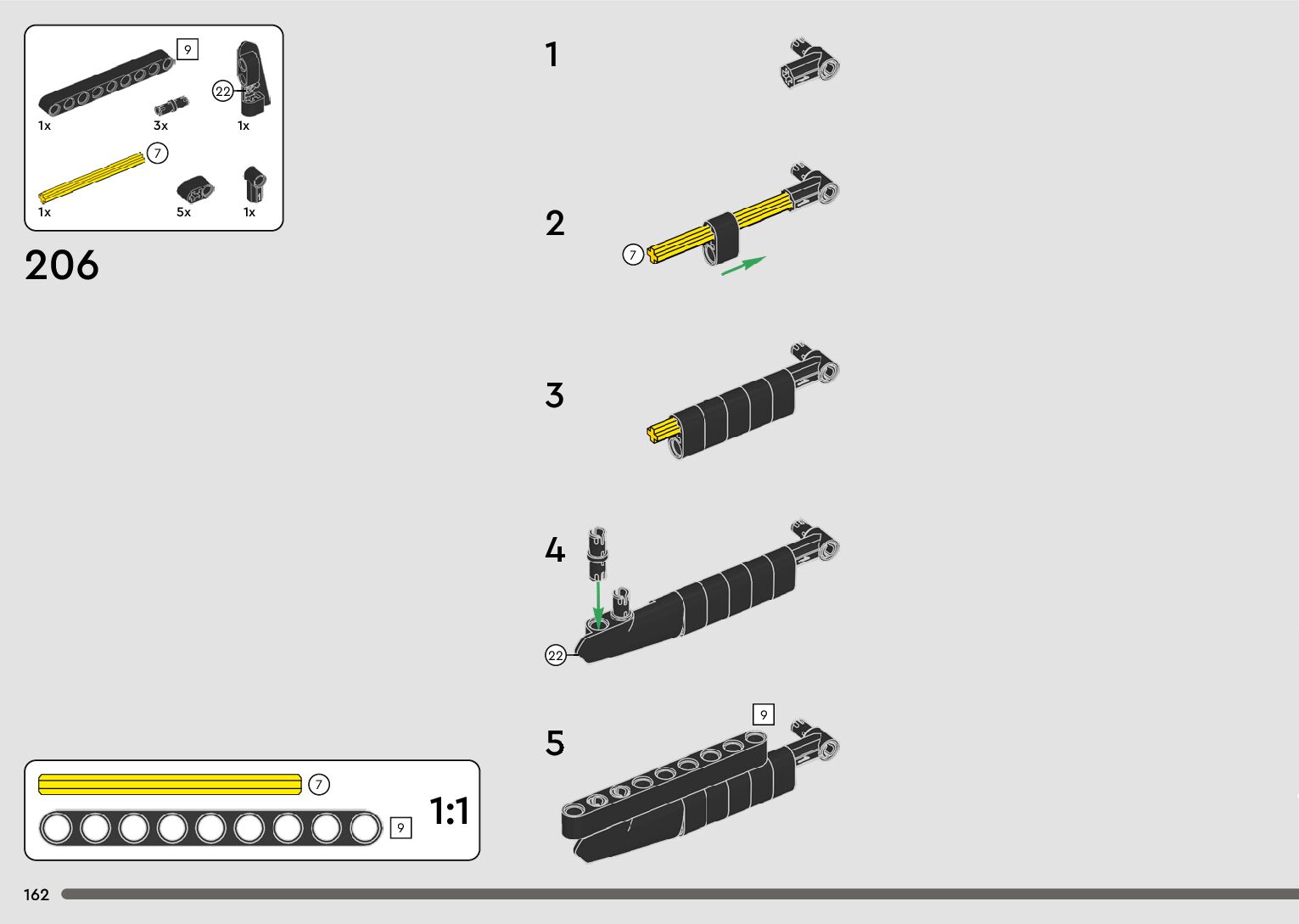 9
22
1x
3x
1x
7
1x
5x
1x

206

1

2
7

3

4
22

5
9

7
9
1:1

162