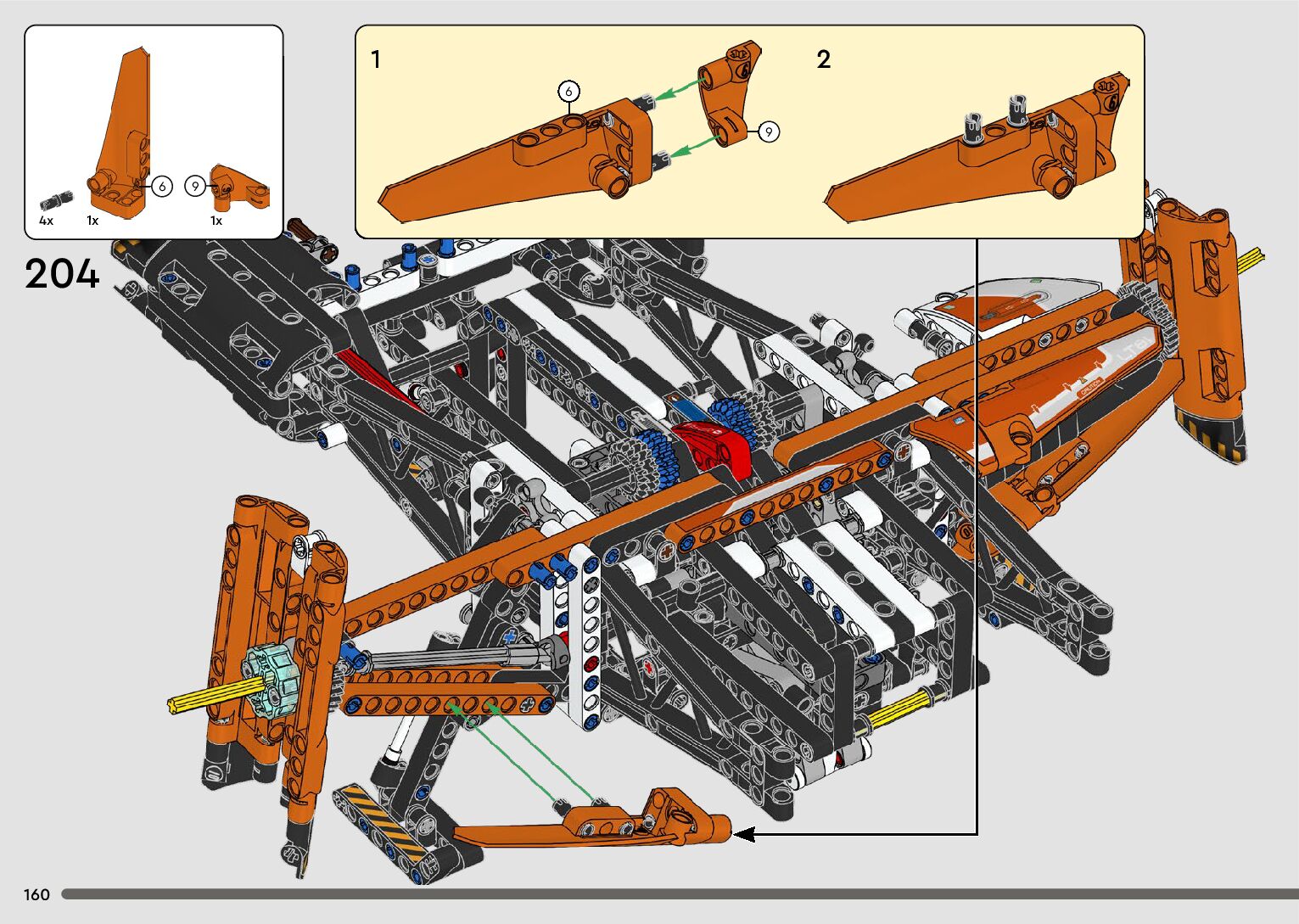 6
9
4x
1x
1x

204

1
6
9

2

160