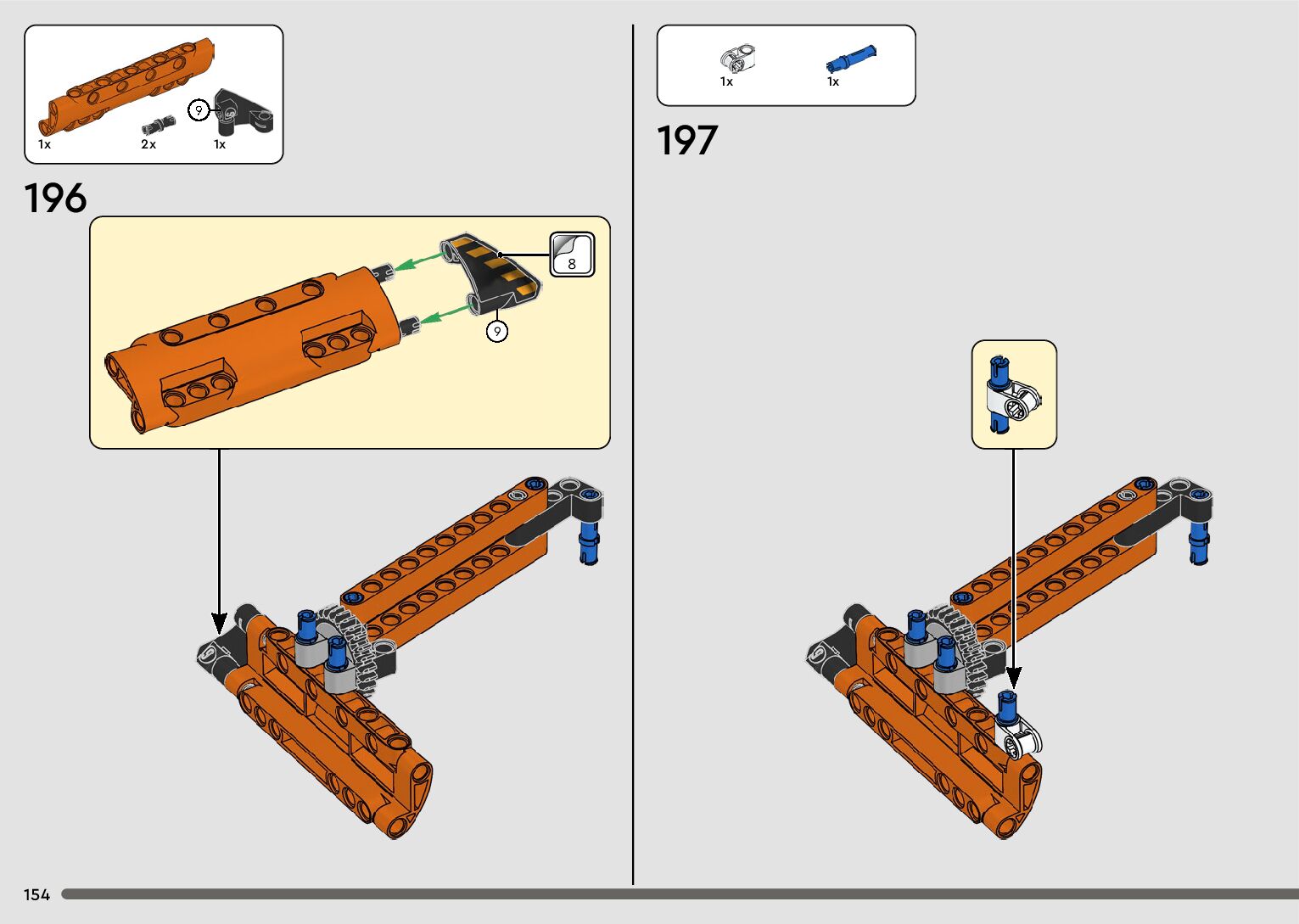 1x 2x 9 1x

196

8

9

1x 1x

197

154