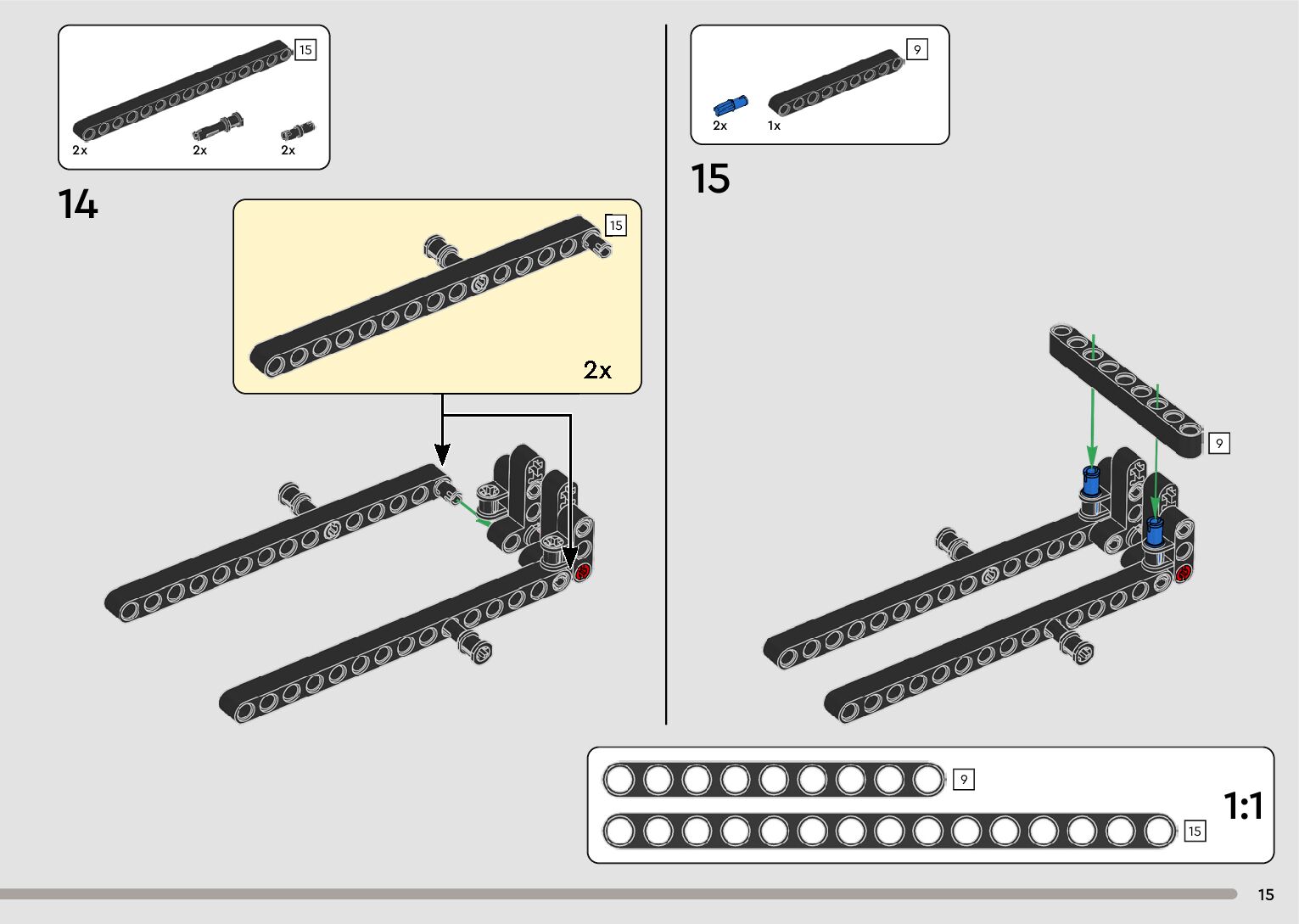 15

2x 2x 2x

14

15

2x

9

2x 1x

15

9

9

15

1:1

15