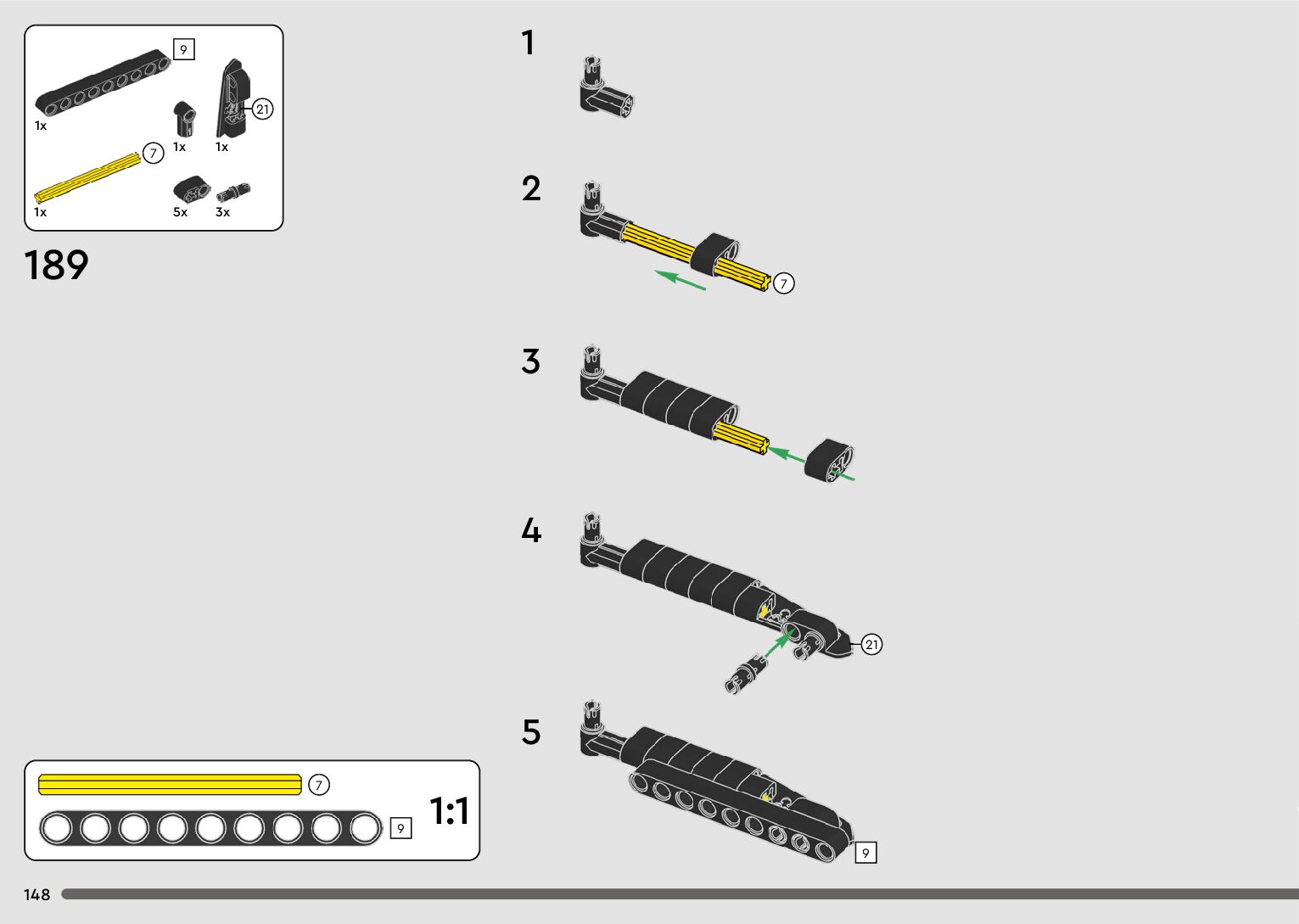 9

1x

21

1x

1x

7

1x

5x

3x

189

1

2

7

3

4

21

5

9

7

9

1:1

148