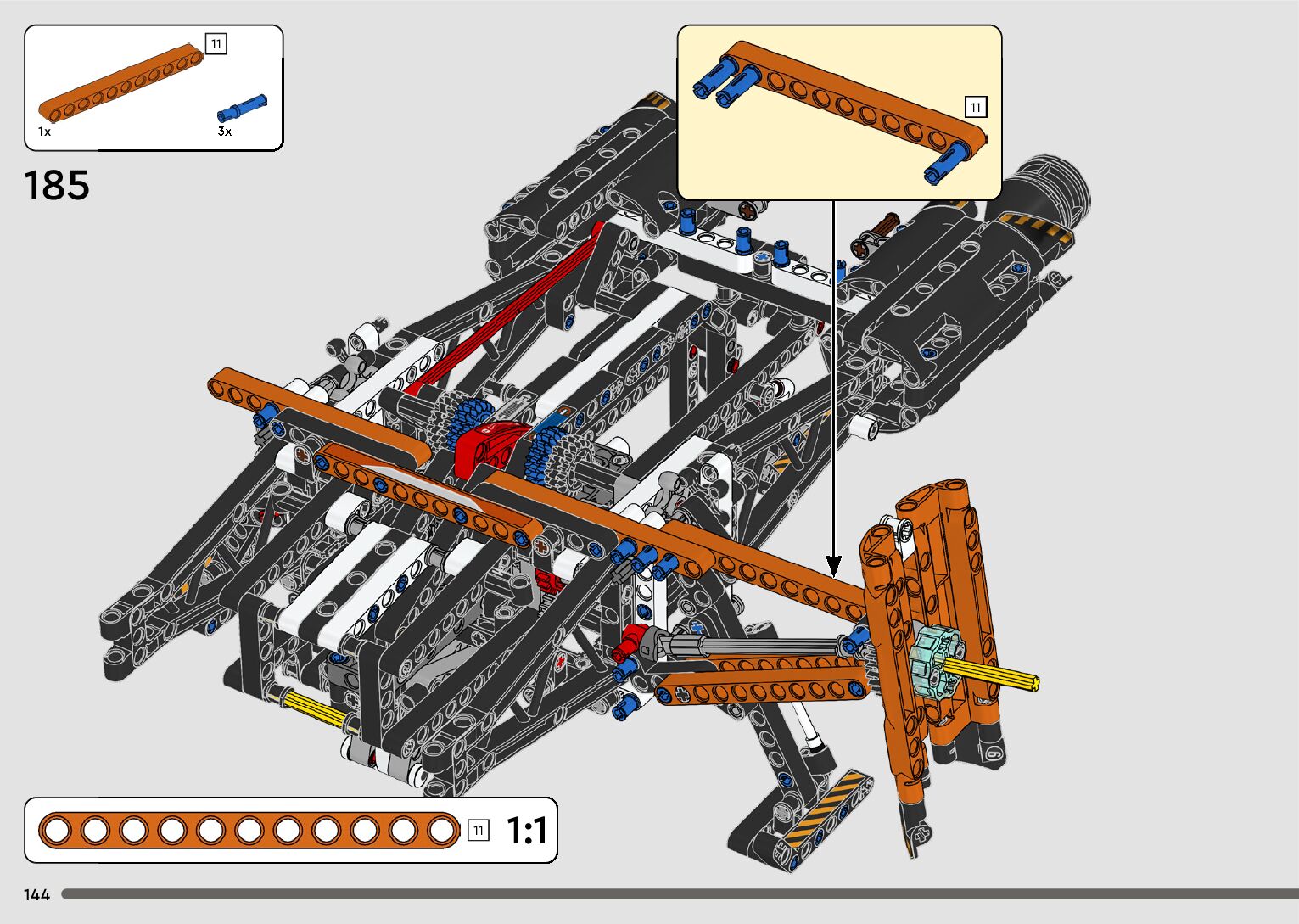 11

1x

3x

185

11

11

1:1

144