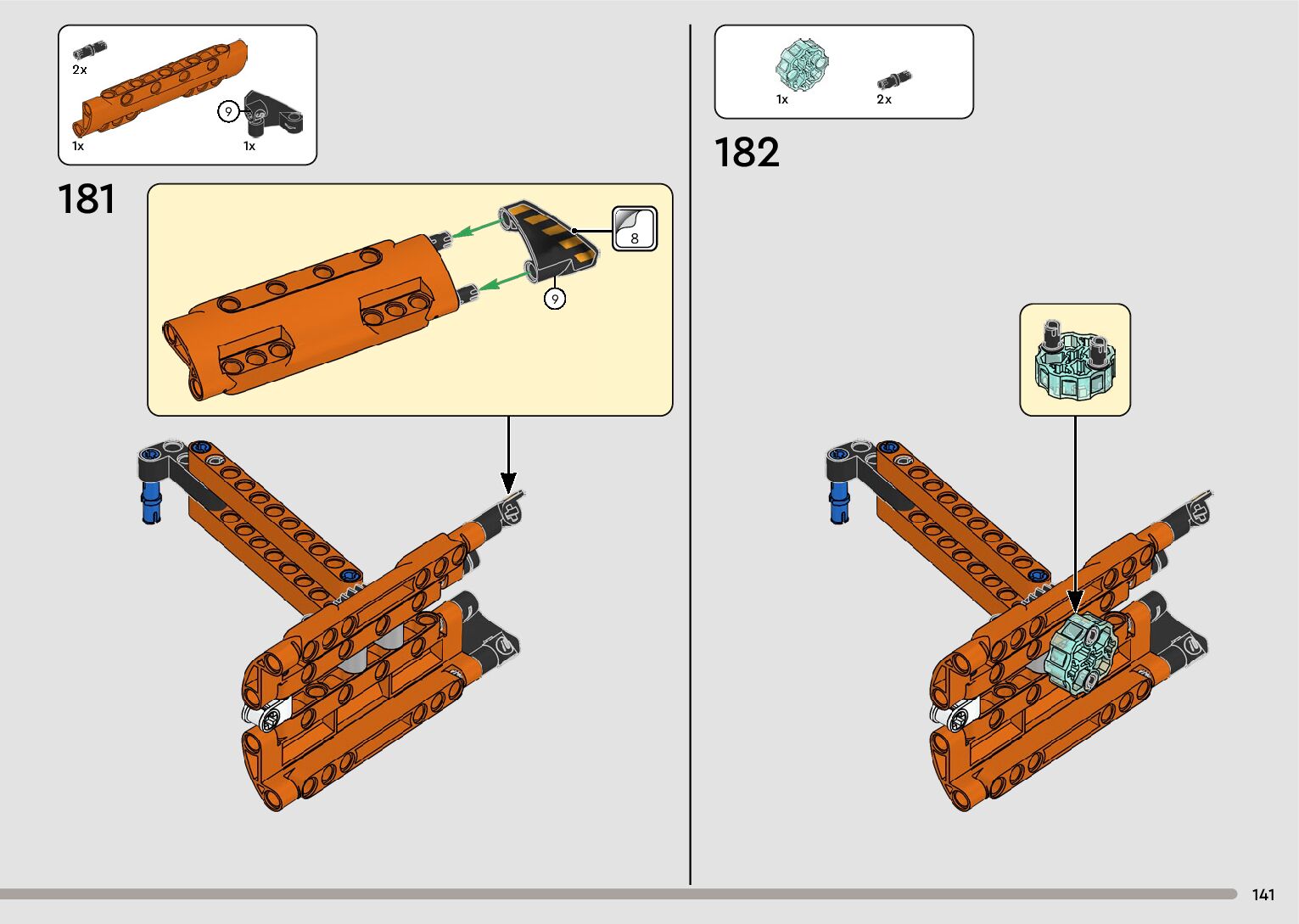 2x
9
1x
1x

181

8
9

1x
2x

182

141