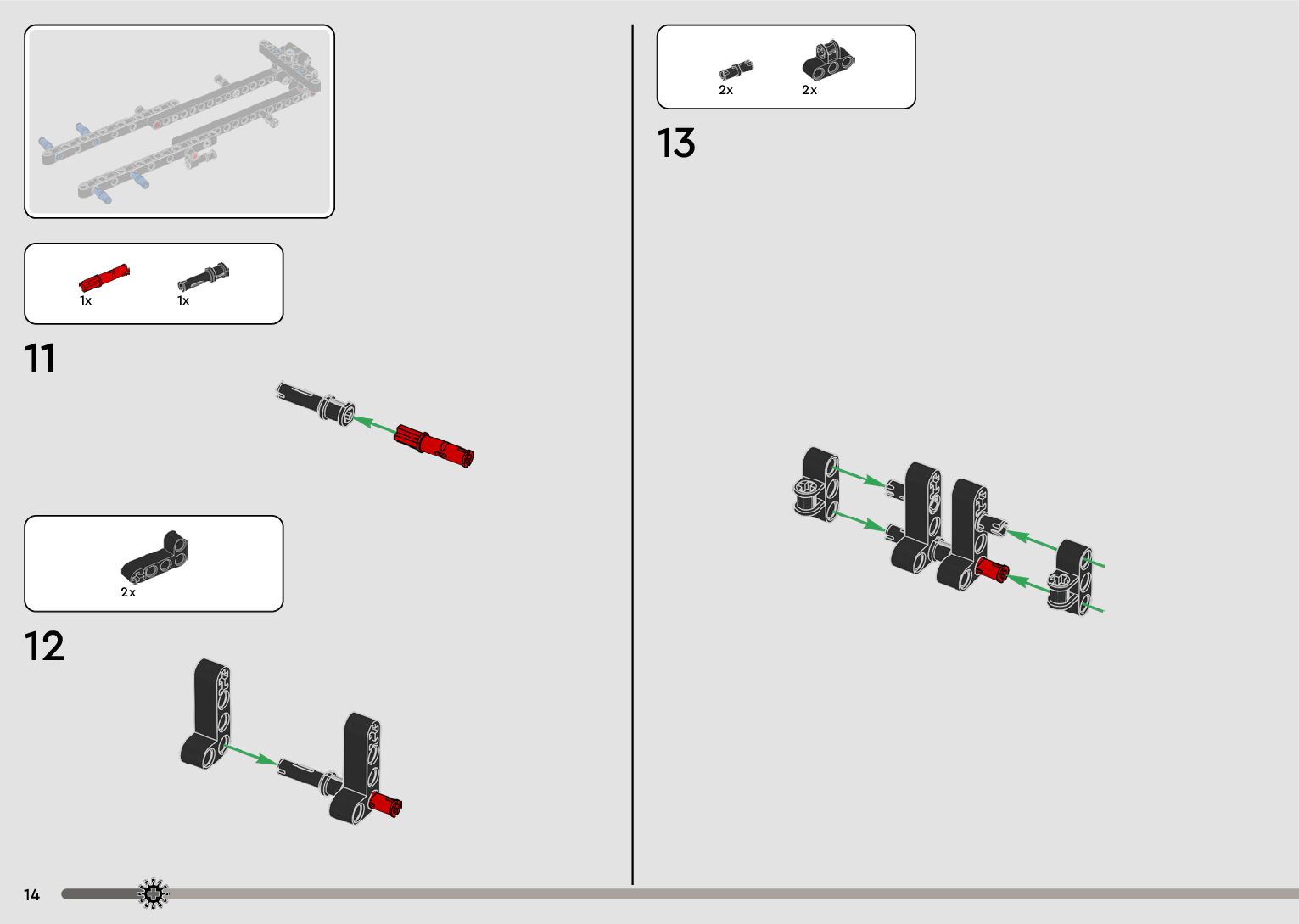 1x 1x

11

2x

12

2x 2x

13

14