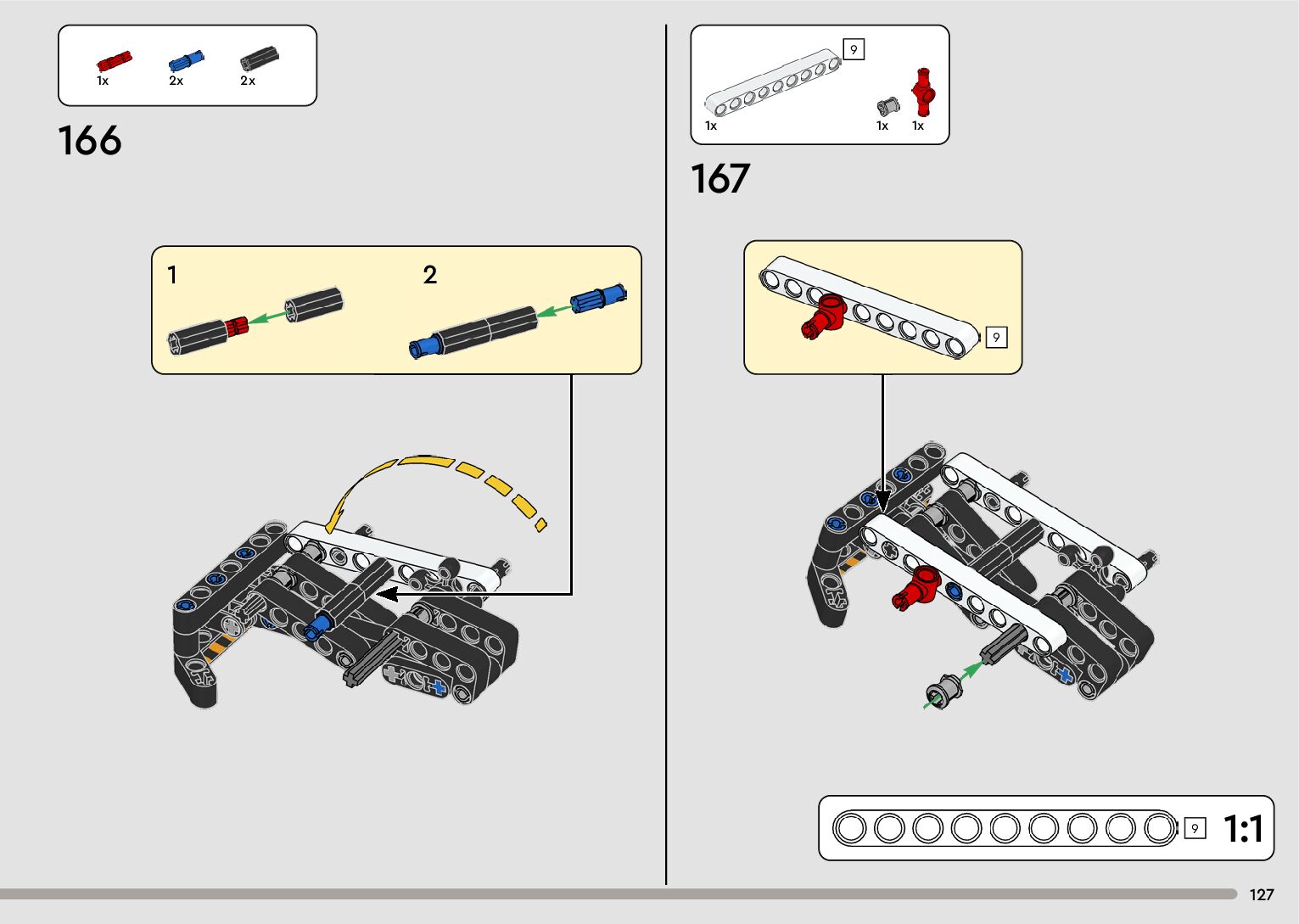 1x 2x 2x

166

1

2

9

1x 1x 1x

167

9

9 1:1

127