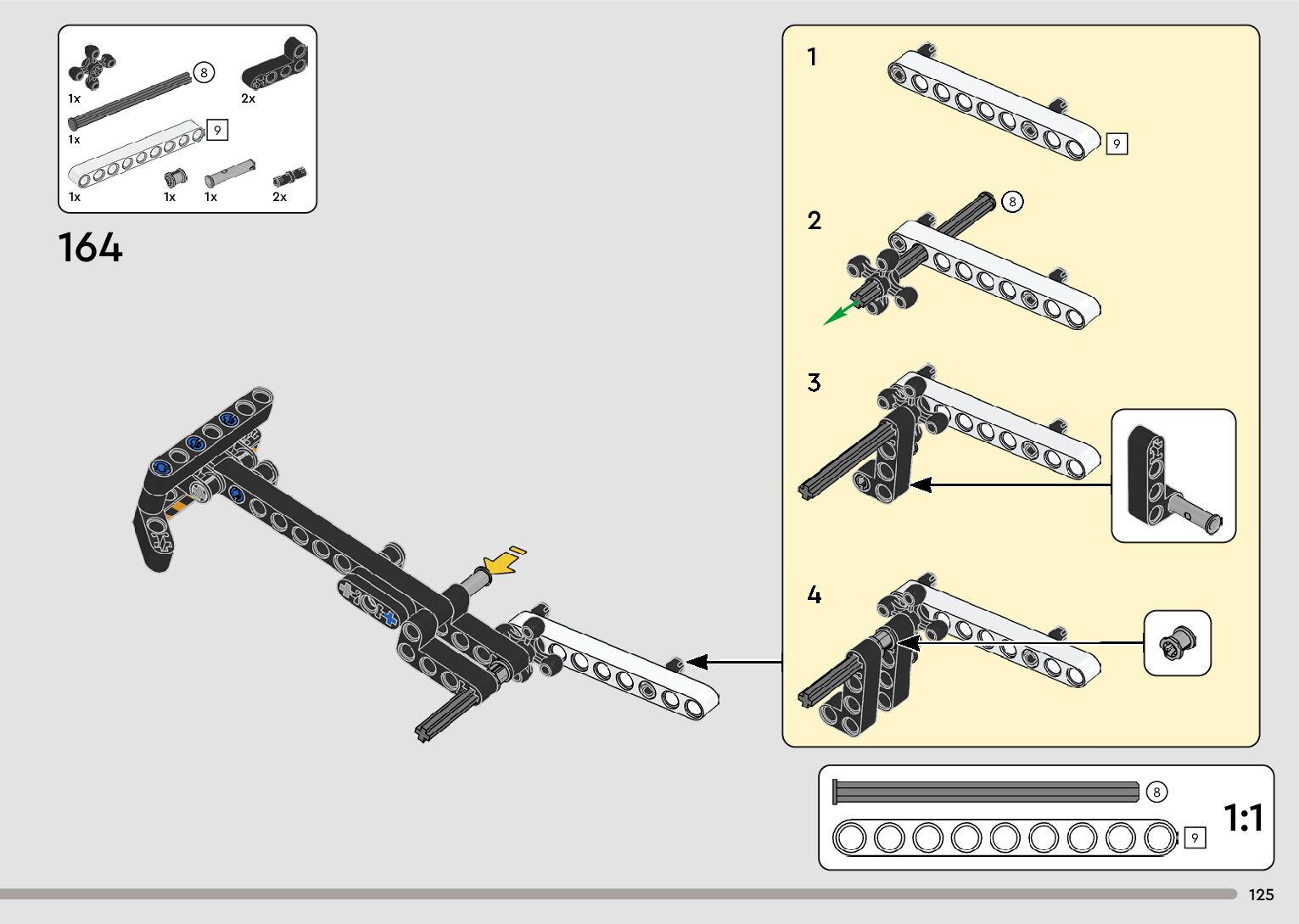 1x
8
2x
1x
9
1x
1x
1x
2x

164

1
9

2
8

3

4

8
9
1:1

125