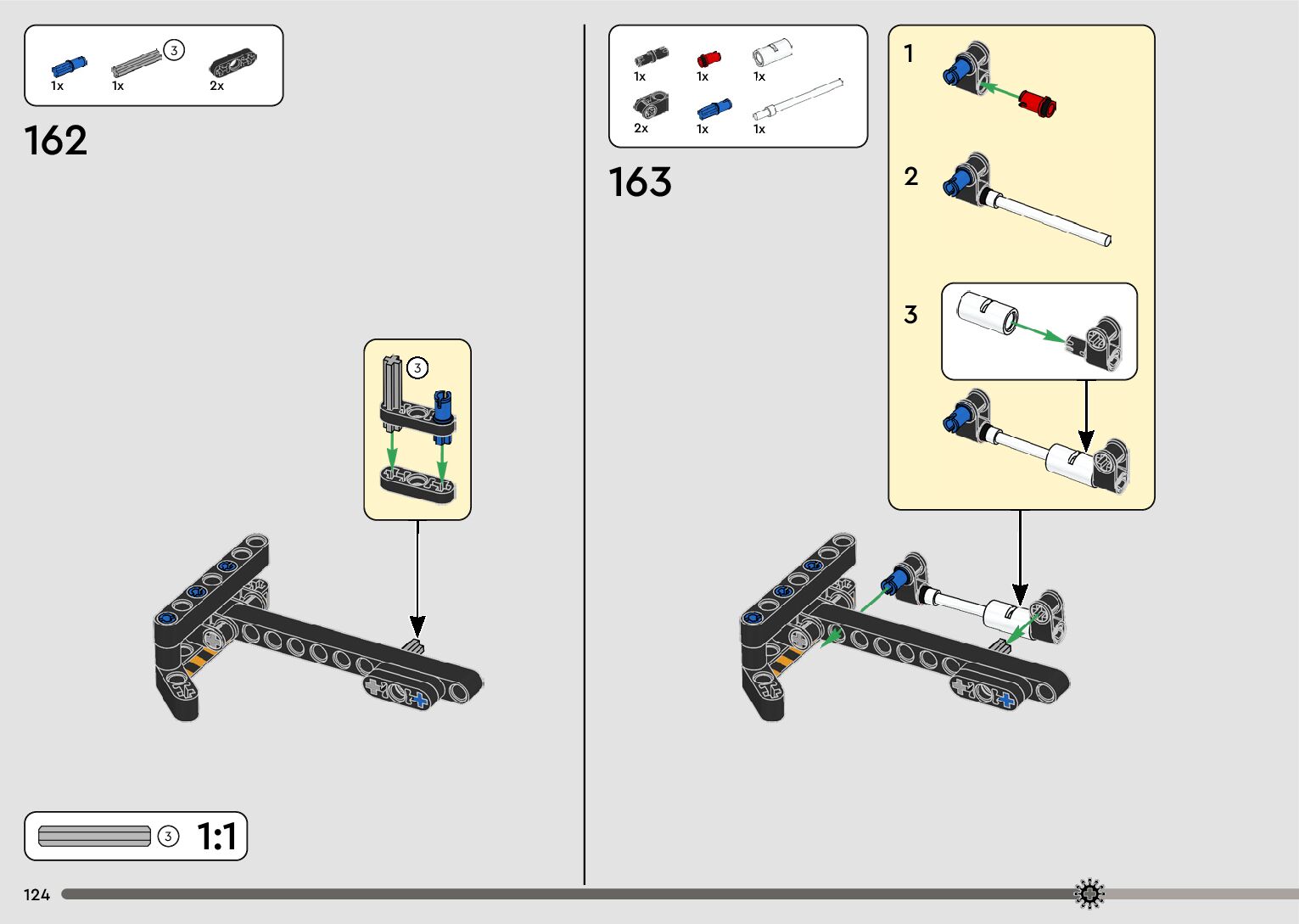 1x 1x 3 2x

162

3

3 1:1

124

1x 1x 1x
2x 1x 1x

163

1

2

3