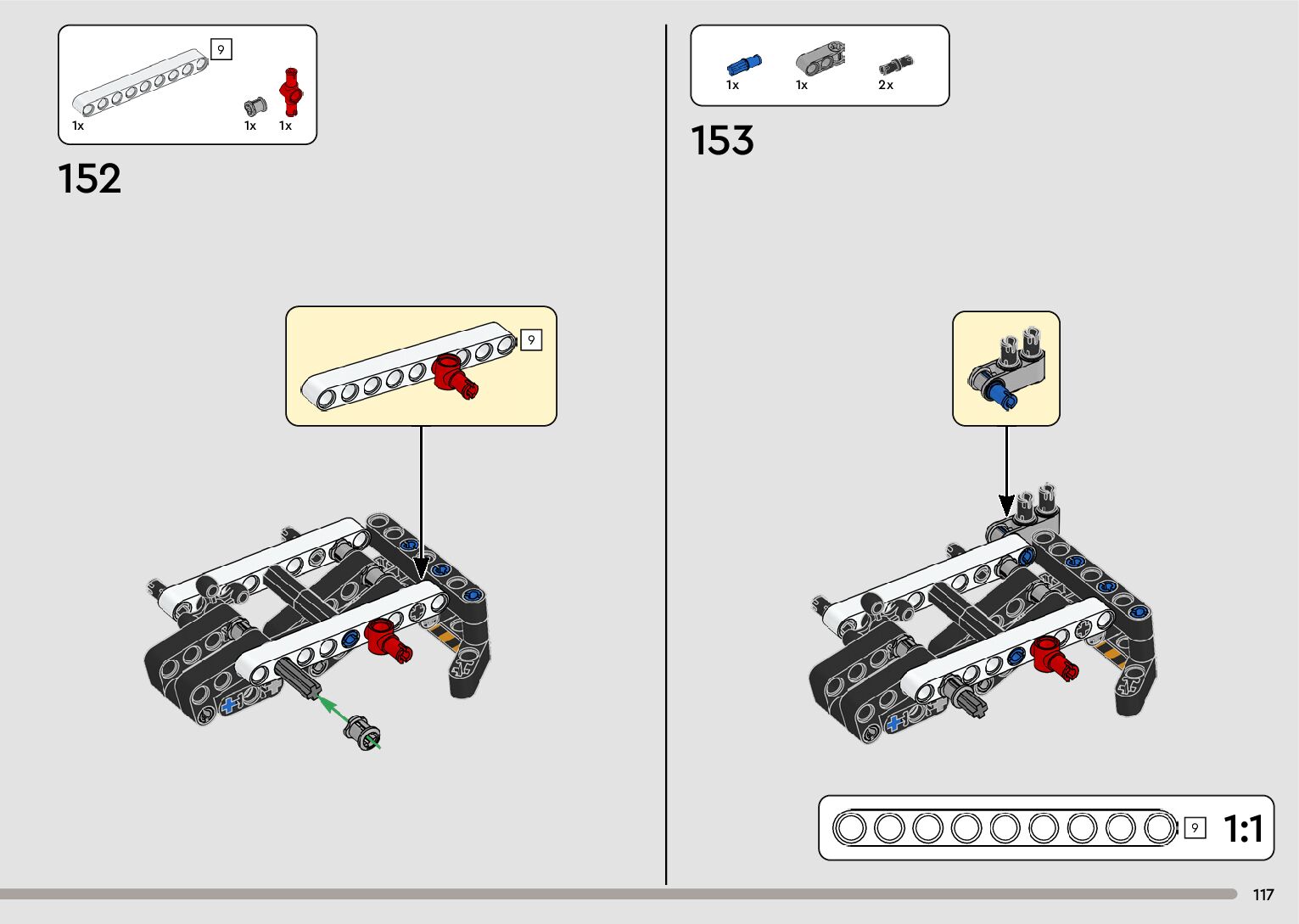 9

1x 1x 1x

152

9

1x 1x 2x

153

9 1:1

117