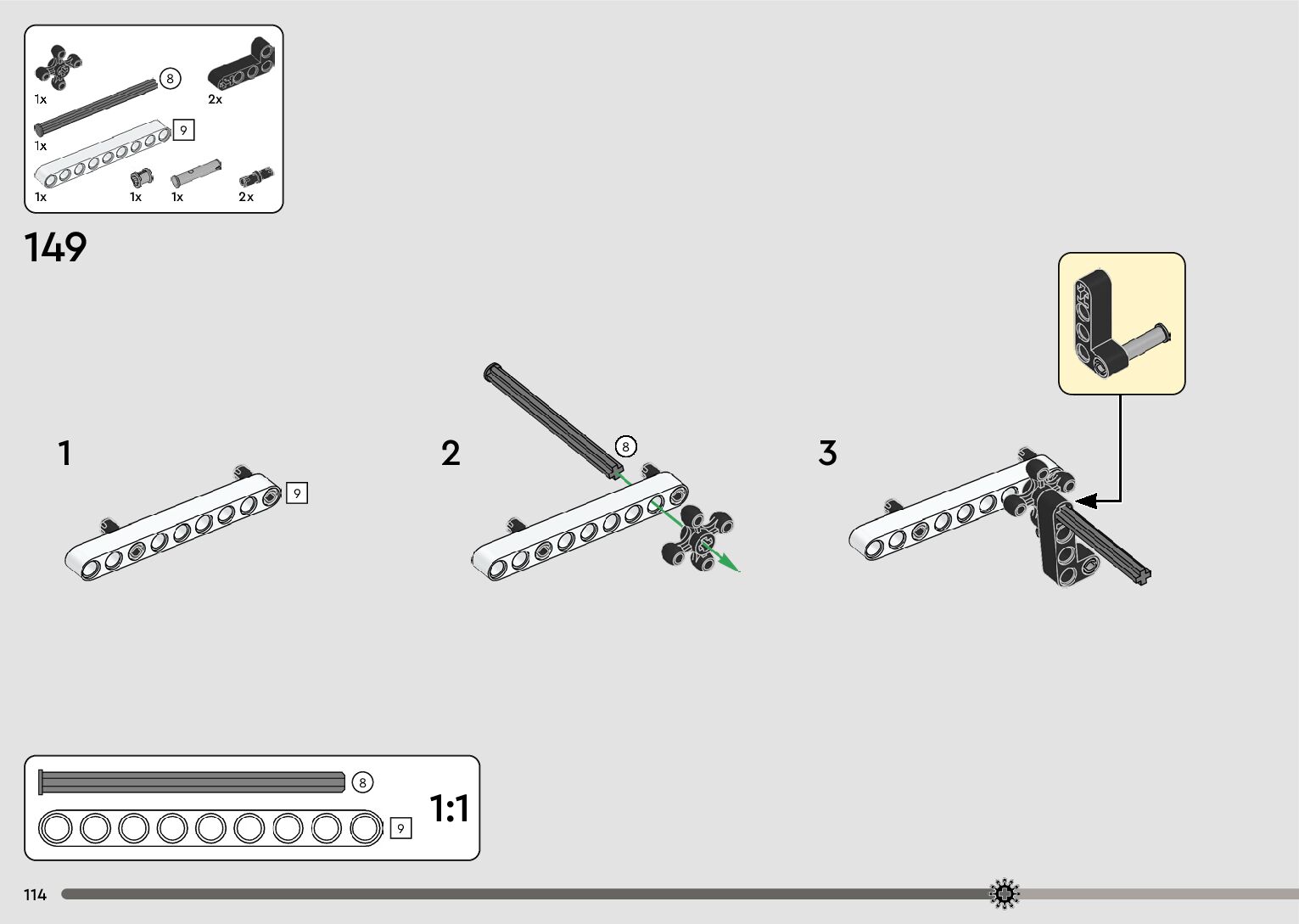 1x
8
2x
1x
9
1x
1x
1x
2x

149

1
9

2
8

3

8
9
1:1

114