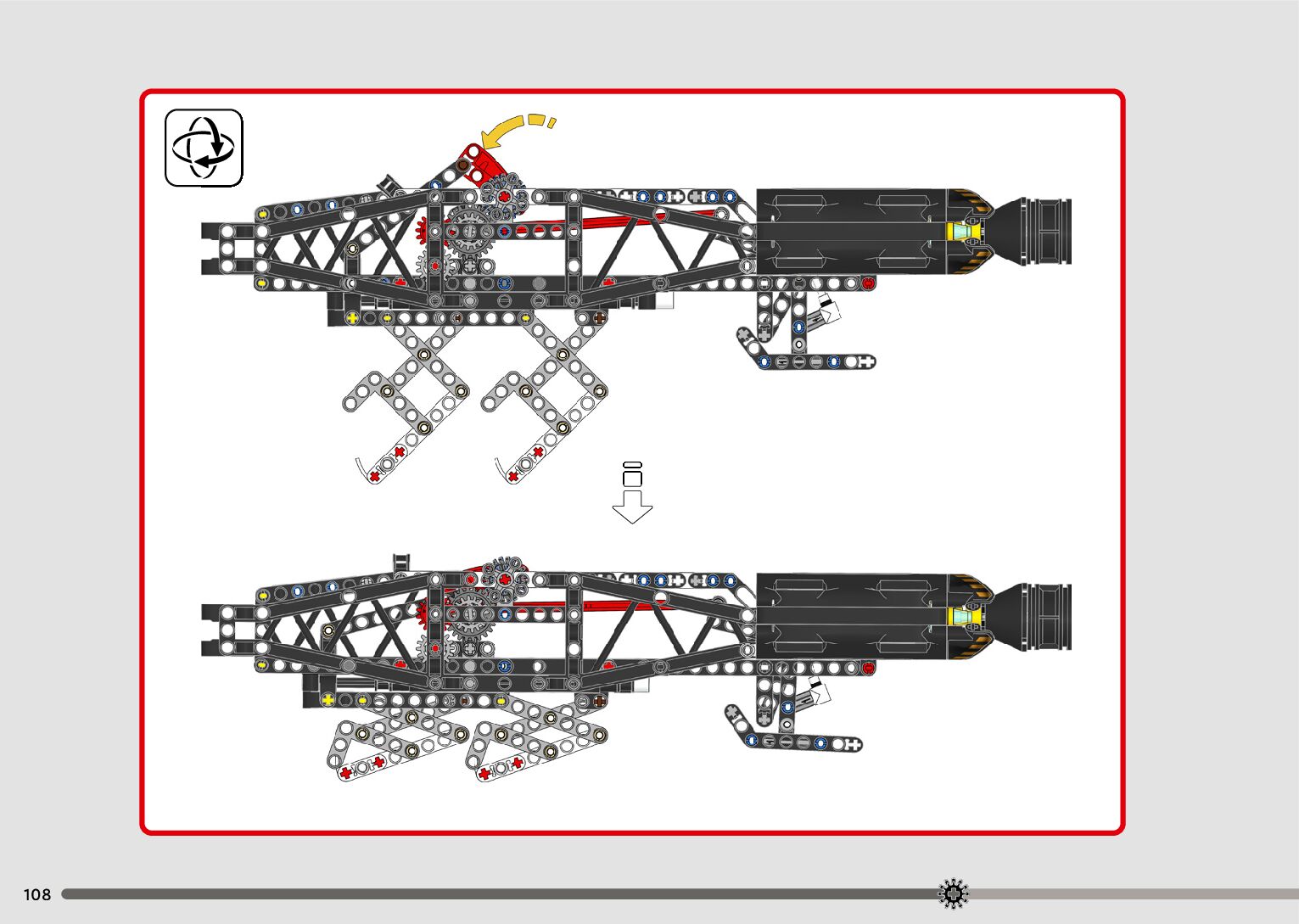 108